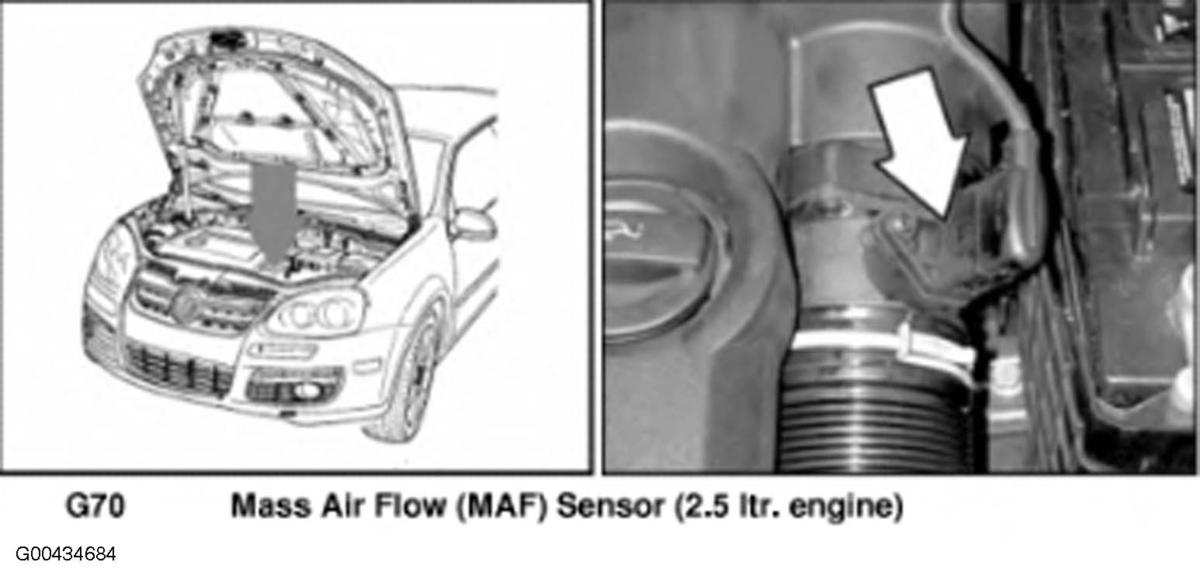 G70 Mass Air Flow (MAF) Sensor (2.5 ltr. engine)

G00434684