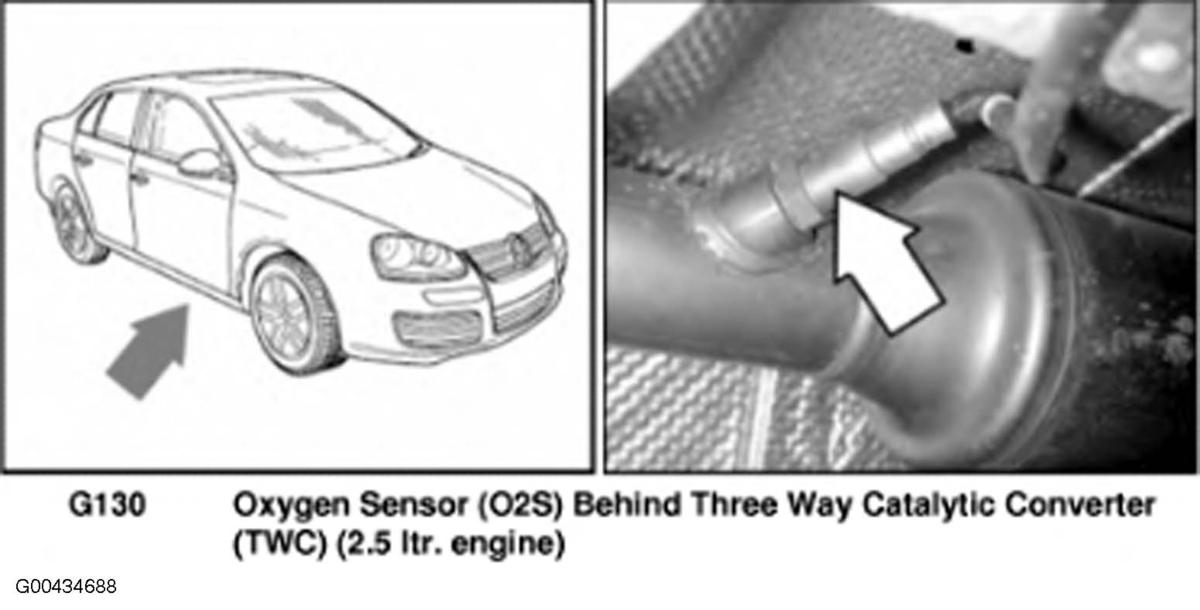 G130 Oxygen Sensor (O2S) Behind Three Way Catalytic Converter (TWC) (2.5 ltr. engine)

G00434688