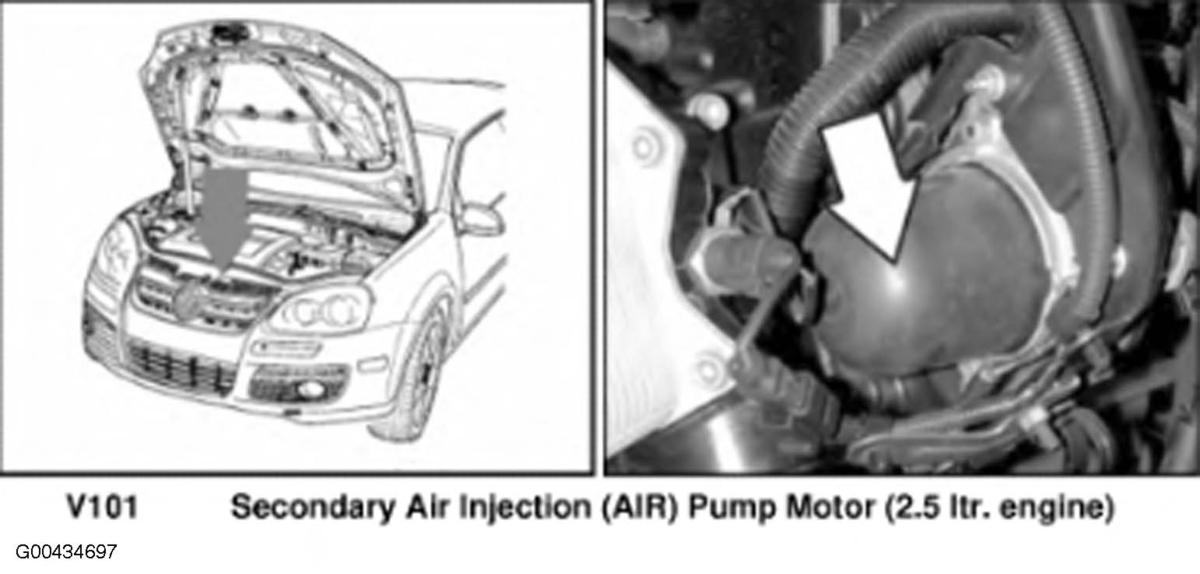 V101 Secondary Air Injection (AIR) Pump Motor (2.5 ltr. engine)

G00434697