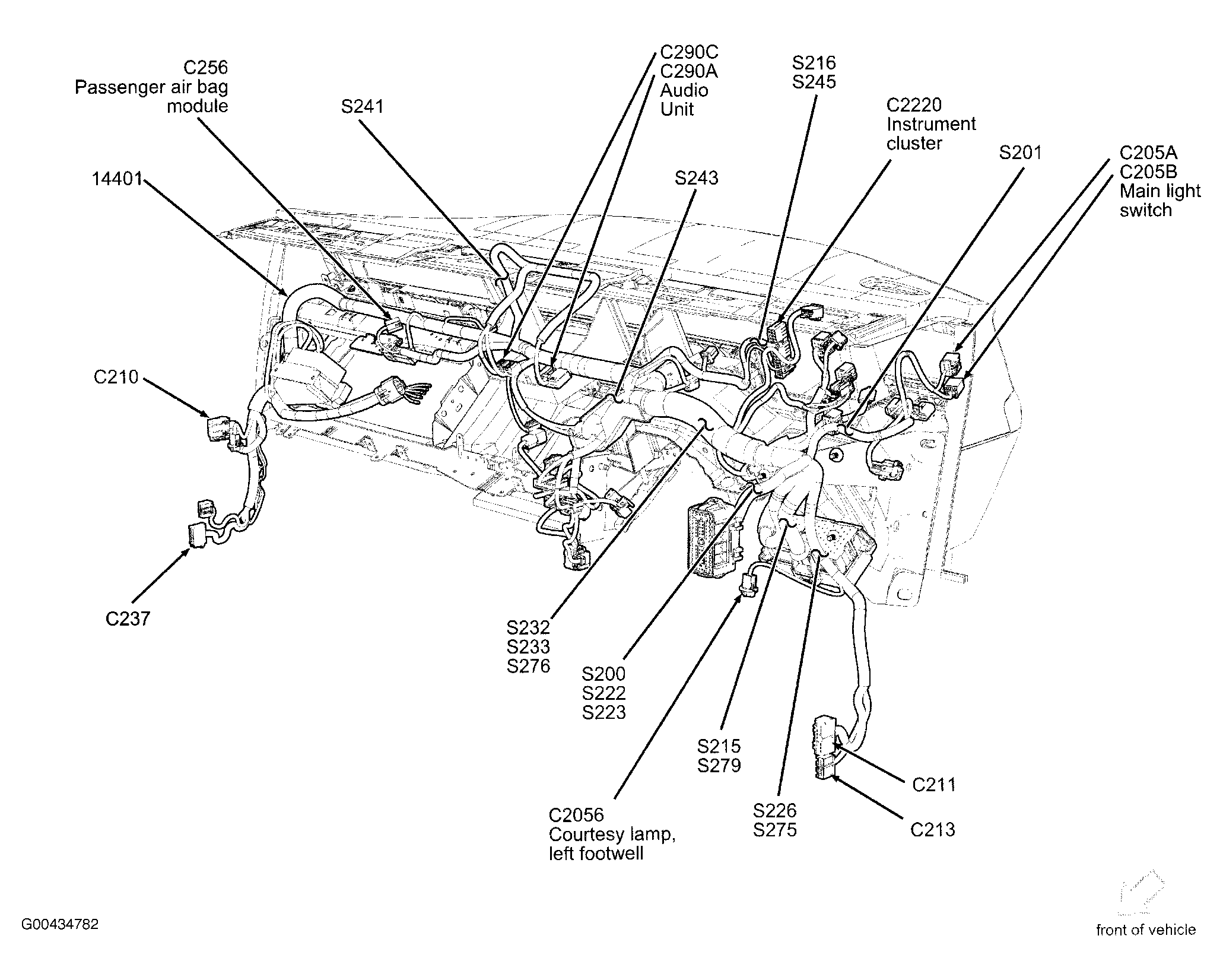 C256
Passenger air bag
module

S241

C290C
C290A
Audio
Unit

S216
S245

C2220
Instrument
cluster

S201

C205A
C205B
Main light
switch

14401

S243

C210

C237

S232
S233
S276

S200
S222
S223

S215
S279

C2056
Courtesy lamp,
left footwell

S226
S275

C211

C213

G00434782

front of vehicle