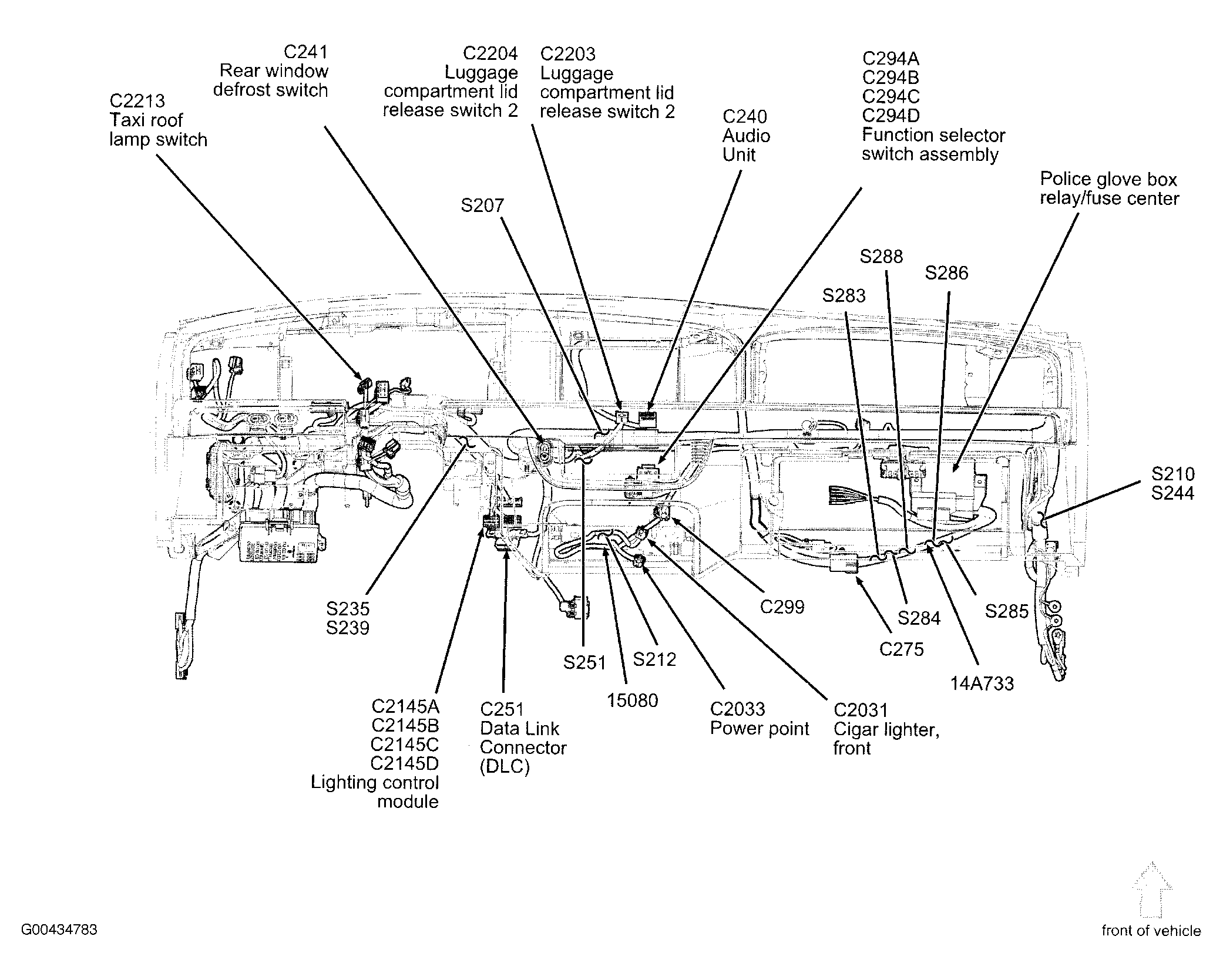 C2213
Taxi roof
lamp switch

C241
Rear window
defrost switch

C2204
Luggage
compartment lid
release switch 2

C2203
Luggage
compartment lid
release switch 2

C240
Audio
Unit

C294A
C294B
C294C
C294D
Function selector
switch assembly

Police glove box
relay/fuse center

S207

S288

S286

S283

S210
S244

S235
S239

C299

S284

S285

C275

14A733

S251

S212

15080

C2145A
C2145B
C2145C
C2145D
Lighting control
module

C251
Data Link
Connector
(DLC)

C2033
Power point

C2031
Cigar lighter,
front

G00434783

front of vehicle