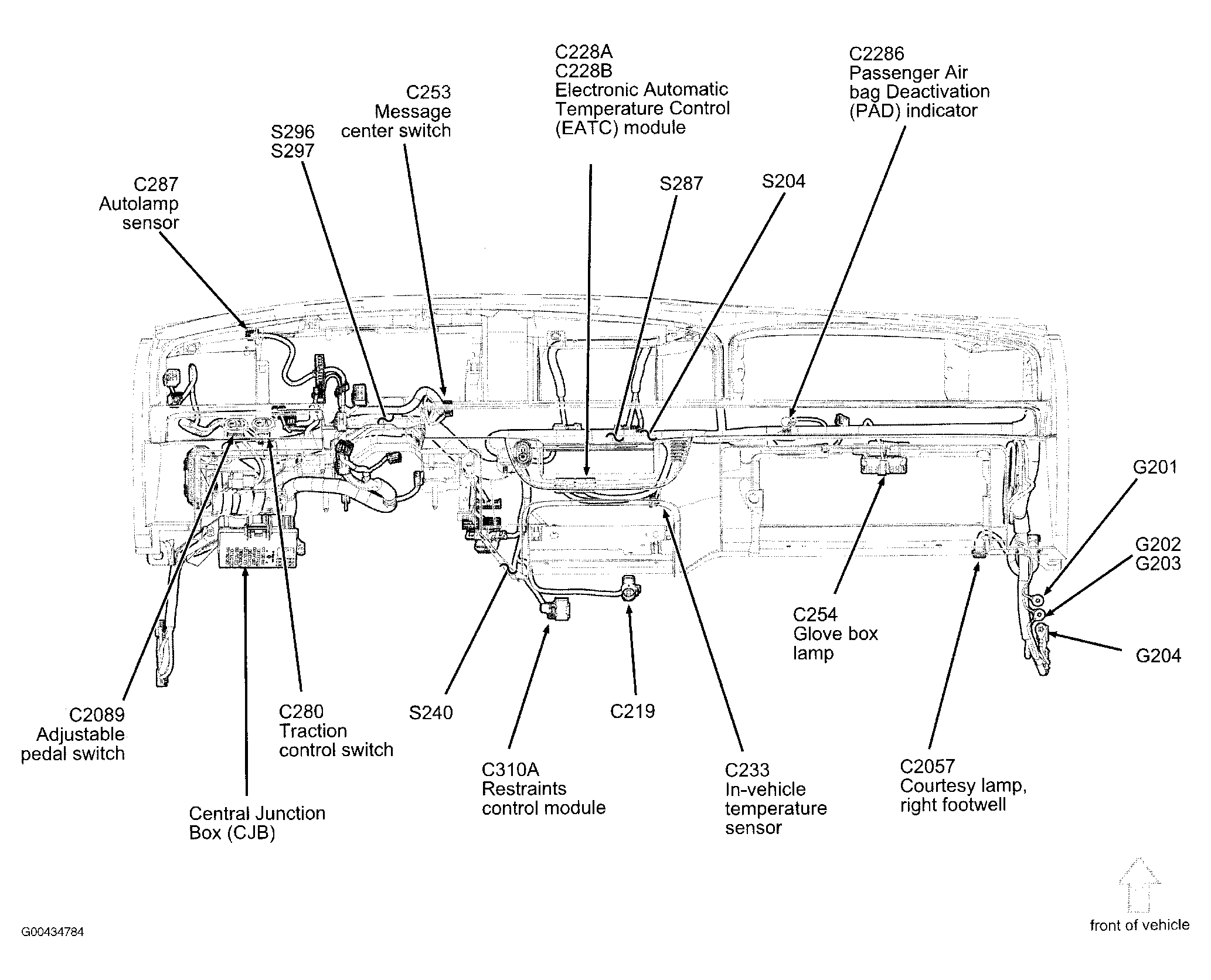 C228A
C228B
Electronic Automatic Temperature Control (EATC) module

C2286
Passenger Air bag Deactivation (PAD) indicator

C253
Message center switch

S296
S297

C287
Autolamp sensor

S287

S204

G201

G202
G203

G204

C254
Glove box lamp

C2089
Adjustable pedal switch

C280
Traction control switch

S240

C219

C310A
Restraints control module

C233
In-vehicle temperature sensor

C2057
Courtesy lamp, right footwell

Central Junction Box (CJB)

G00434784

front of vehicle