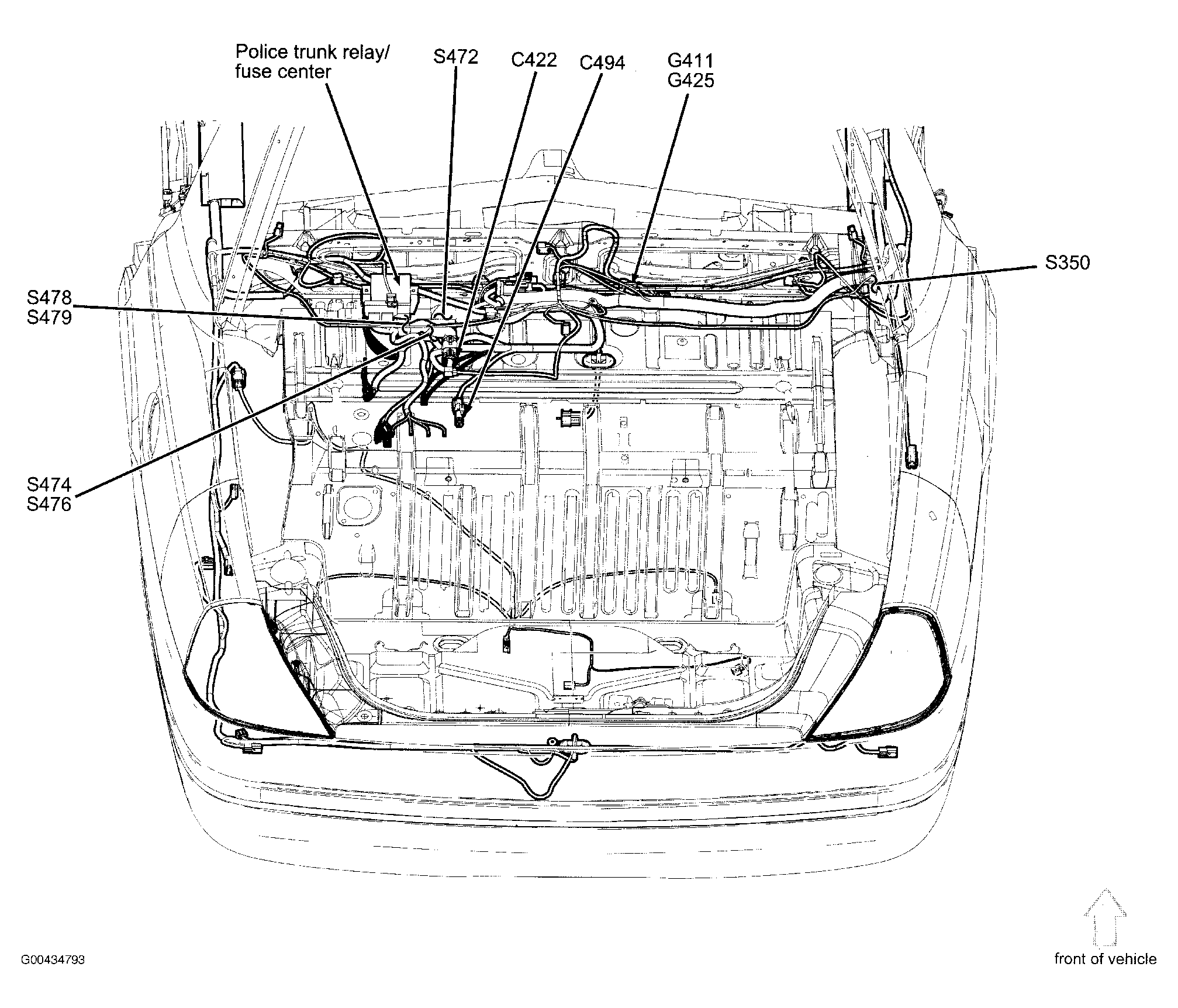 Police trunk relay/
fuse center

S472

C422

C494

G411
G425

S350

S478
S479

S474
S476

G00434793

front of vehicle