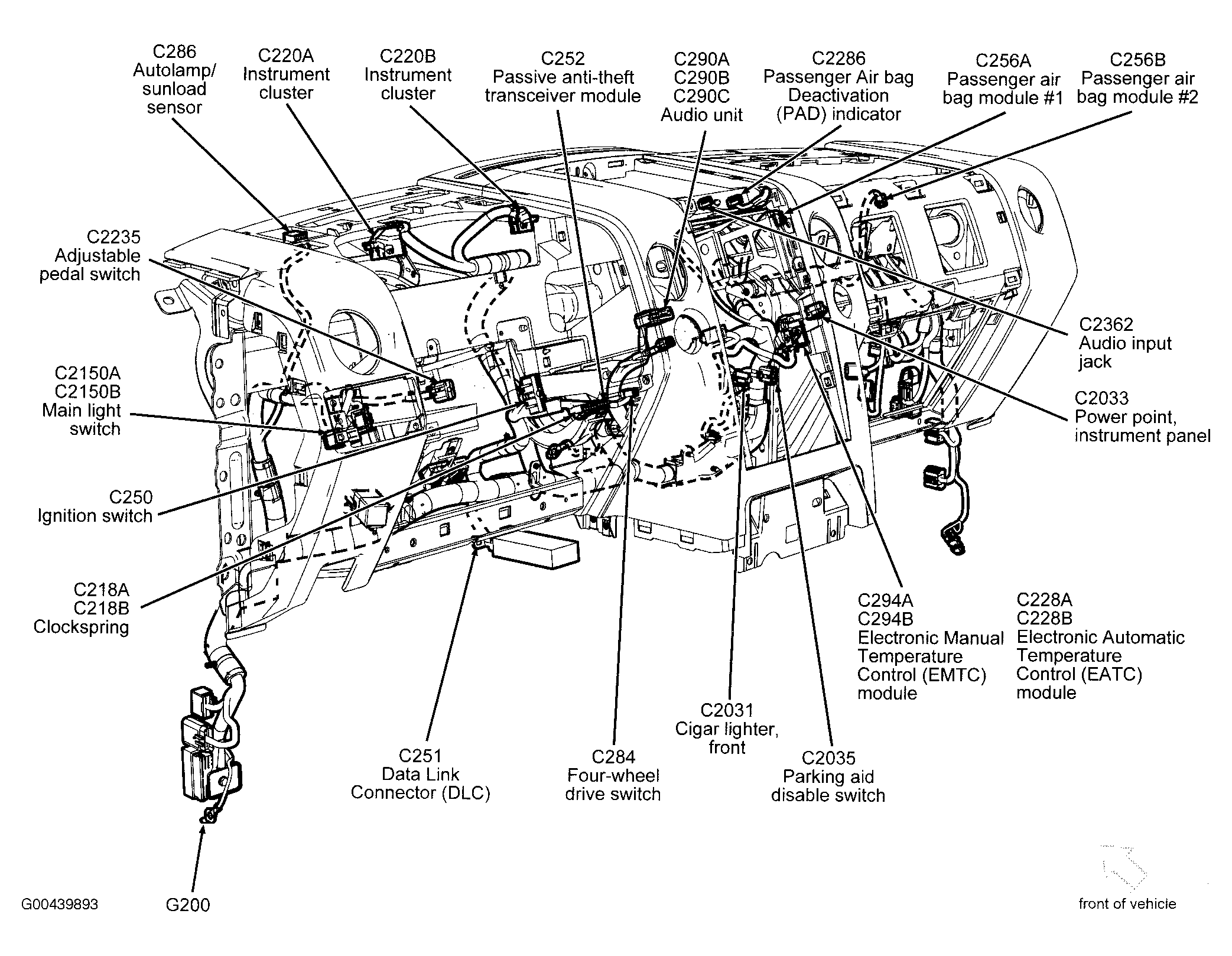 C286
Autolamp/
sunload
sensor

C220A
Instrument
cluster

C220B
Instrument
cluster

C252
Passive anti-theft
transceiver module

C290A
C290B
C290C
Audio unit

C2286
Passenger Air bag
Deactivation
(PAD) indicator

C256A
Passenger air
bag module #1

C256B
Passenger air
bag module #2

C2235
Adjustable
pedal switch

C2150A
C2150B
Main light
switch

C250
Ignition switch

C218A
C218B
Clockspring

C2362
Audio input
jack

C2033
Power point,
instrument panel

C294A
C294B
Electronic Manual
Temperature
Control (EMTC)
module

C228A
C228B
Electronic Automatic
Temperature
Control (EATC)
module

C251
Data Link
Connector (DLC)

C284
Four-wheel
drive switch

C2031
Cigar lighter,
front

C2035
Parking aid
disable switch

G00439893

G200

front of vehicle