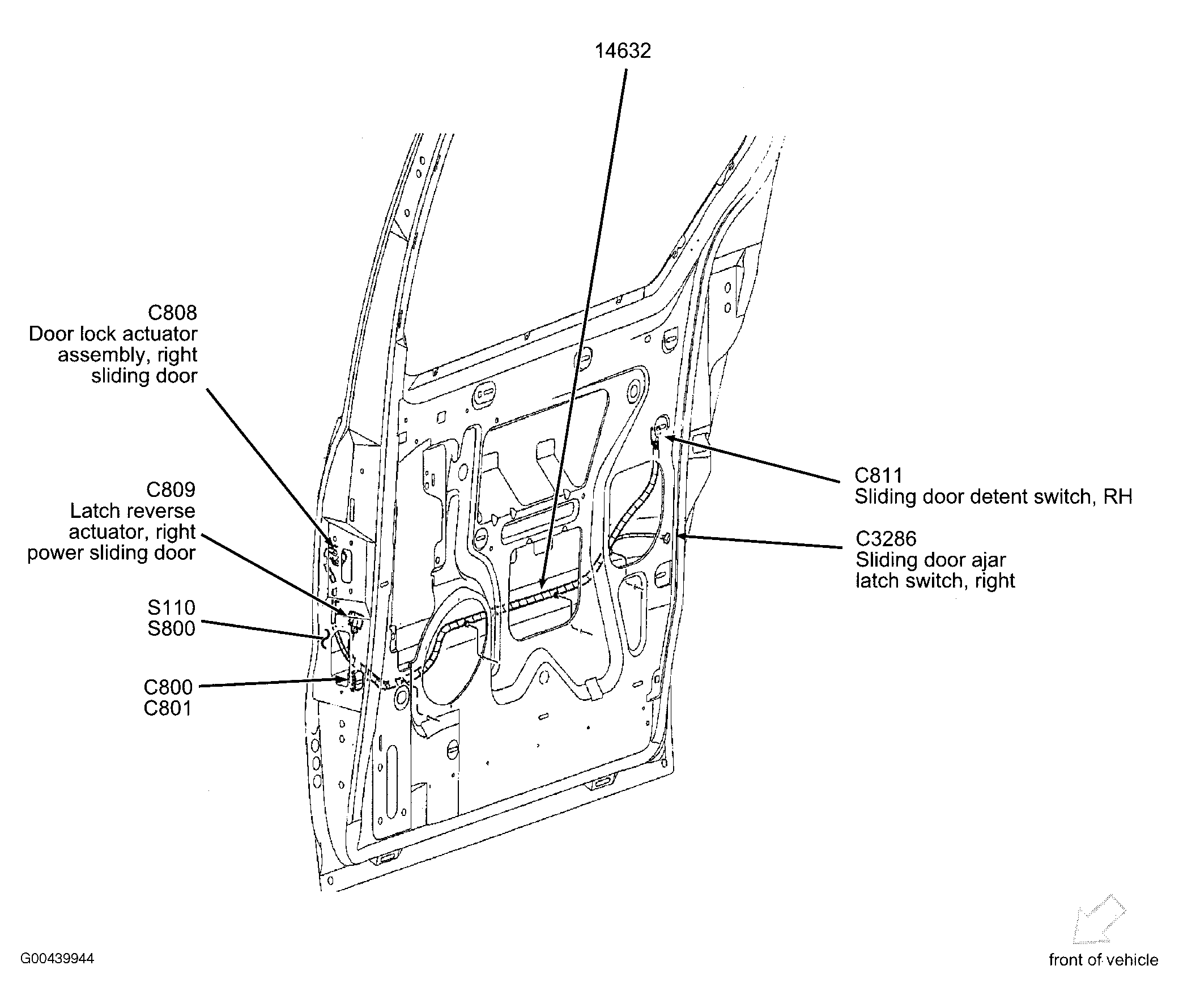 14632

C808
Door lock actuator assembly, right sliding door

C809
Latch reverse actuator, right power sliding door

S110
S800

C800
C801

C811
Sliding door detent switch, RH

C3286
Sliding door ajar latch switch, right

G00439944

front of vehicle