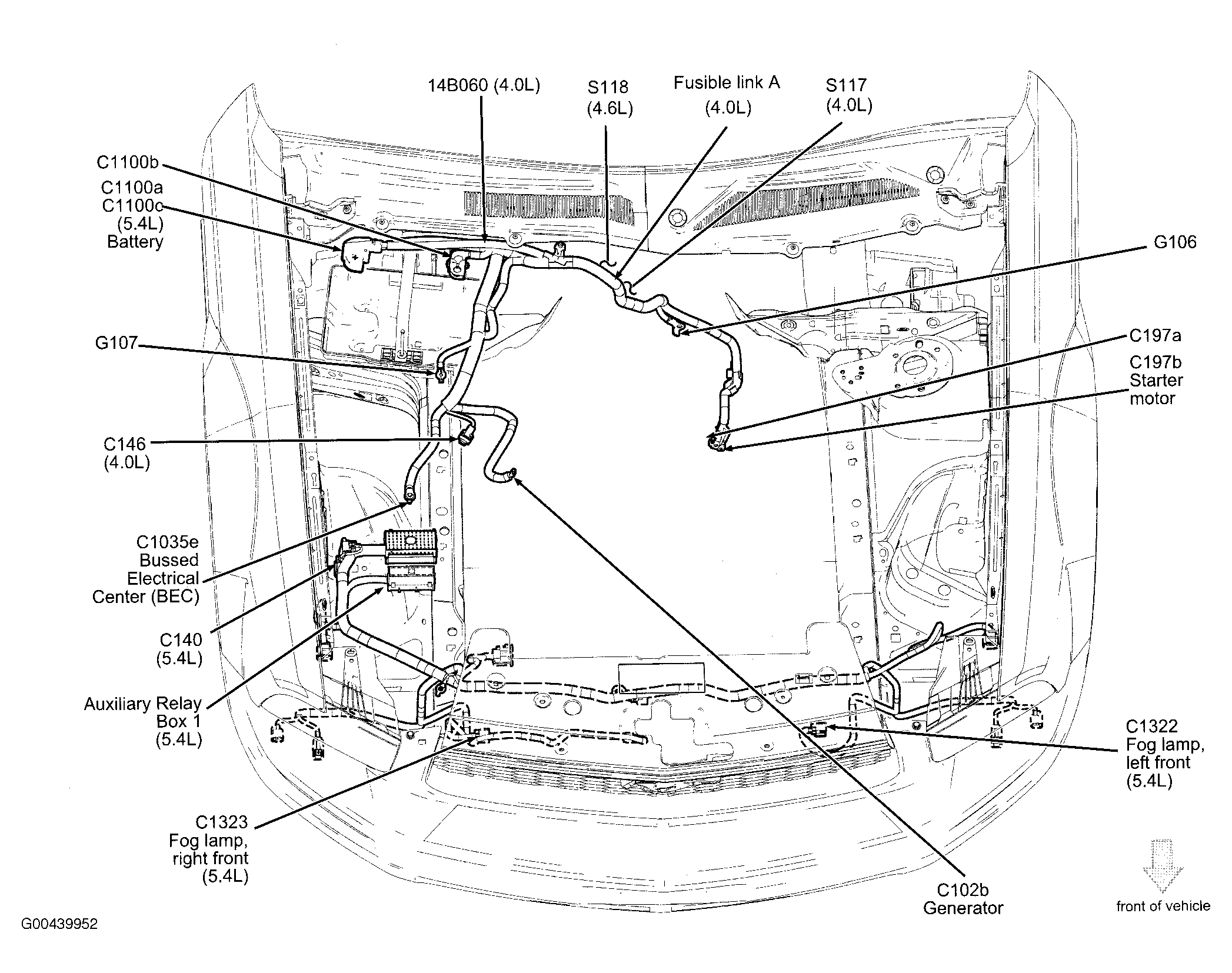 14B060 (4.0L)

S118
(4.6L)

Fusible link A
(4.0L)

S117
(4.0L)

C1100b

C1100a
C1100c
(5.4L)
Battery

G106

G107

C197a

C197b
Starter
motor

C146
(4.0L)

C1035e
Bussed
Electrical
Center (BEC)

C140
(5.4L)

Auxiliary Relay
Box 1
(5.4L)

C1322
Fog lamp,
left front
(5.4L)

C1323
Fog lamp,
right front
(5.4L)

C102b
Generator

front of vehicle

G00439952