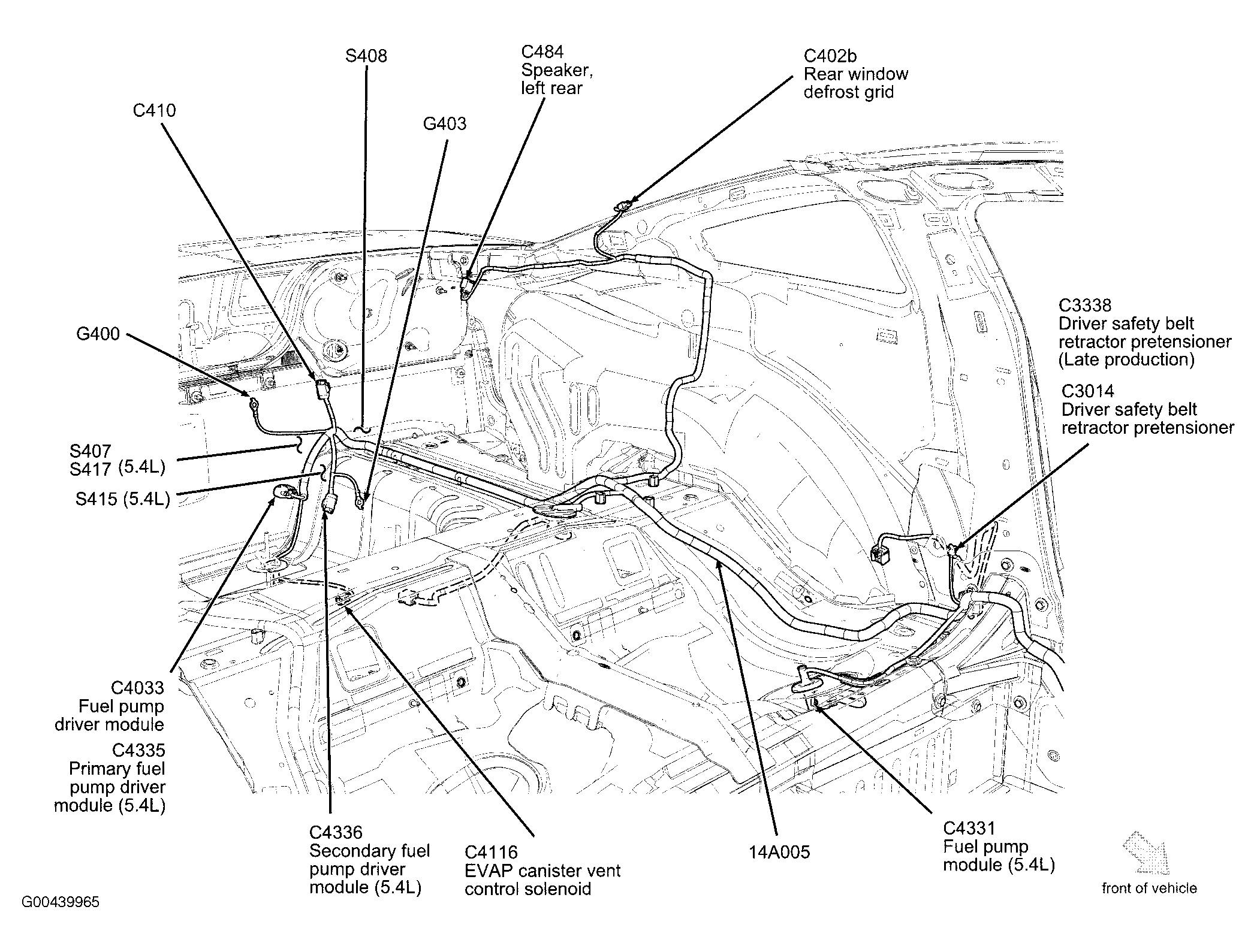 S408

C484
Speaker,
left rear

C402b
Rear window
defrost grid

C410

G403

G400

C3338
Driver safety belt
retractor pretensioner
(Late production)

C3014
Driver safety belt
retractor pretensioner

S407
S417 (5.4L)

S415 (5.4L)

C4033
Fuel pump
driver module

C4335
Primary fuel
pump driver
module (5.4L)

C4336
Secondary fuel
pump driver
module (5.4L)

C4116
EVAP canister vent
control solenoid

14A005

C4331
Fuel pump
module (5.4L)

front of vehicle

G00439965