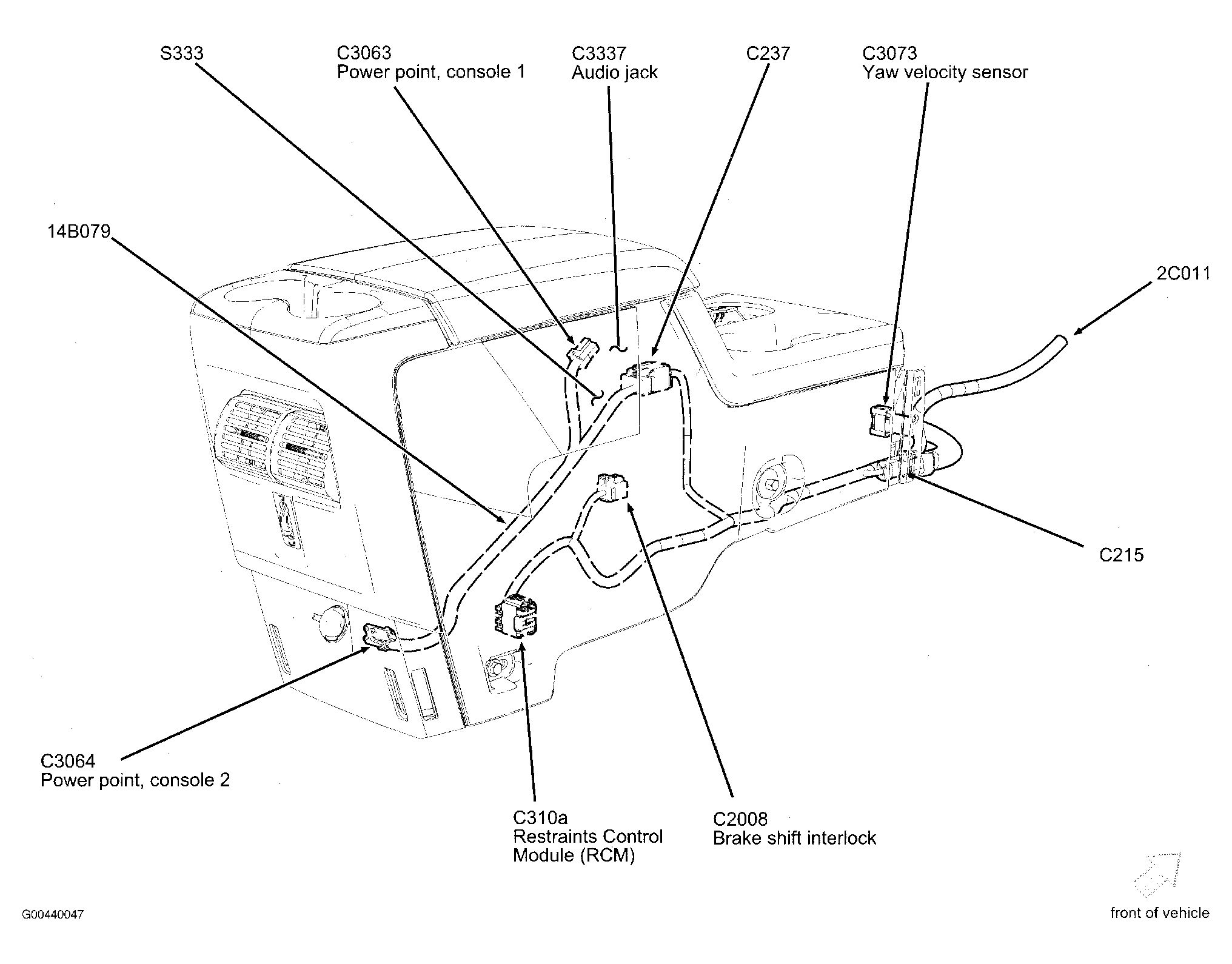 S333

C3063
Power point, console 1

C3337
Audio jack

C237

C3073
Yaw velocity sensor

14B079

2C011

C215

C3064
Power point, console 2

C310a
Restraints Control Module (RCM)

C2008
Brake shift interlock

G00440047

front of vehicle