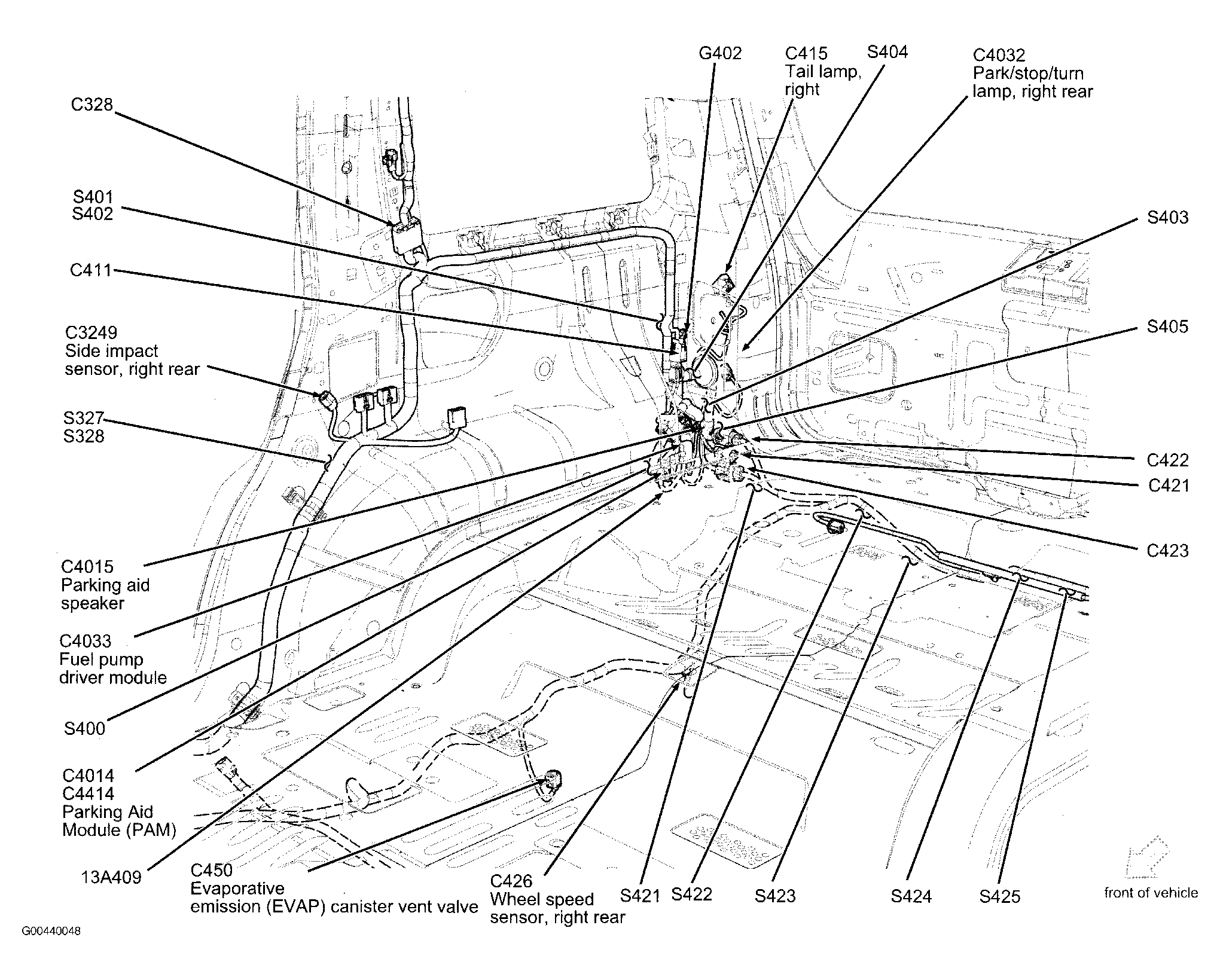 G402

C415
Tail lamp,
right

S404

C4032
Park/stop/turn
lamp, right rear

C328

S401
S402

C411

C3249
Side impact
sensor, right rear

S327
S328

S403

S405

C422

C421

C423

C4015
Parking aid
speaker

C4033
Fuel pump
driver module

S400

C4014
C4414
Parking Aid
Module (PAM)

13A409

C450
Evaporative
emission (EVAP) canister vent valve

C426
Wheel speed
sensor, right rear

S421

S422

S423

S424

S425

front of vehicle

G00440048