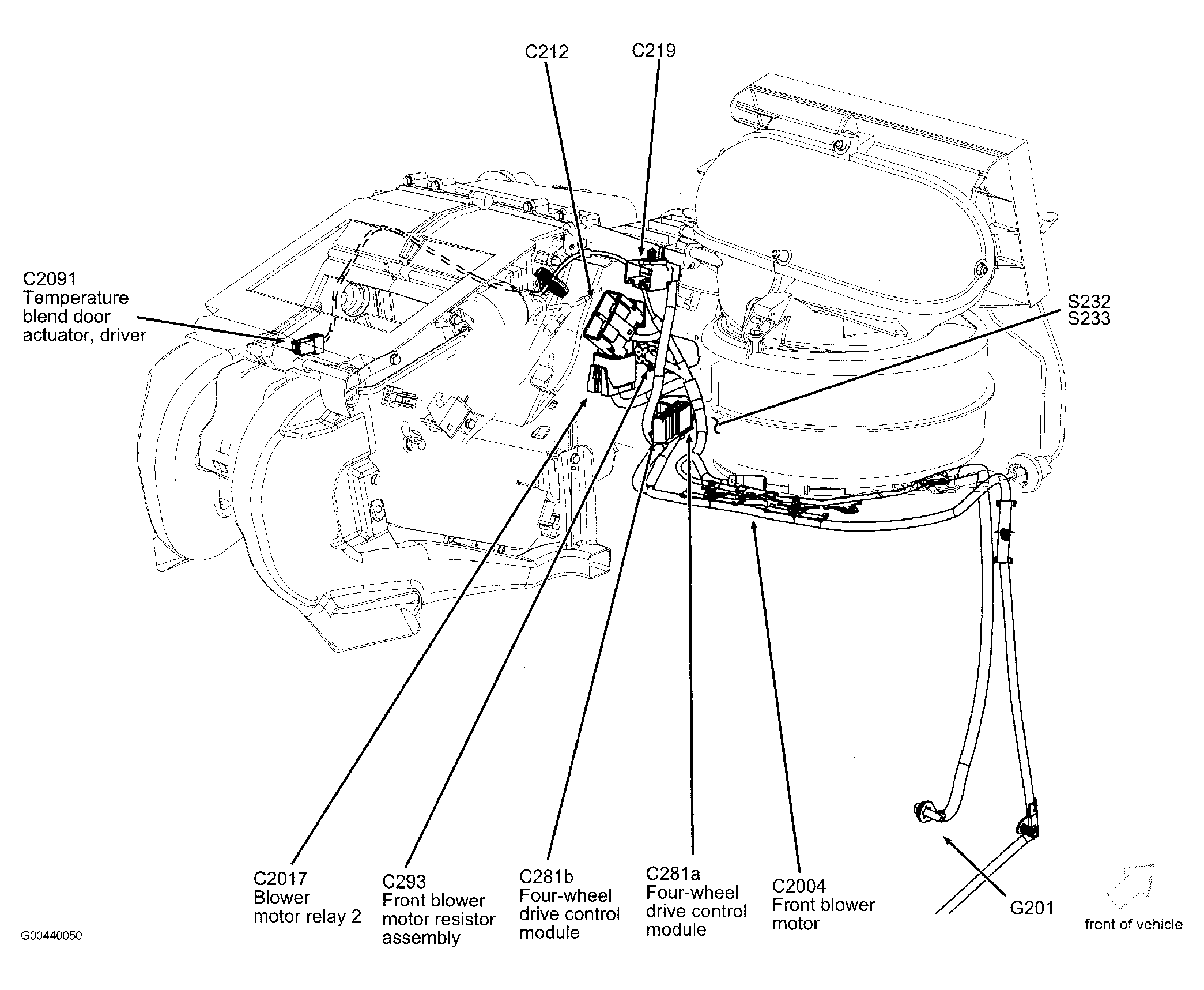 C212

C219

C2091
Temperature blend door actuator, driver

S232
S233

C2017
Blower motor relay 2

C293
Front blower motor resistor assembly

C281b
Four-wheel drive control module

C281a
Four-wheel drive control module

C2004
Front blower motor

G201

front of vehicle

G00440050