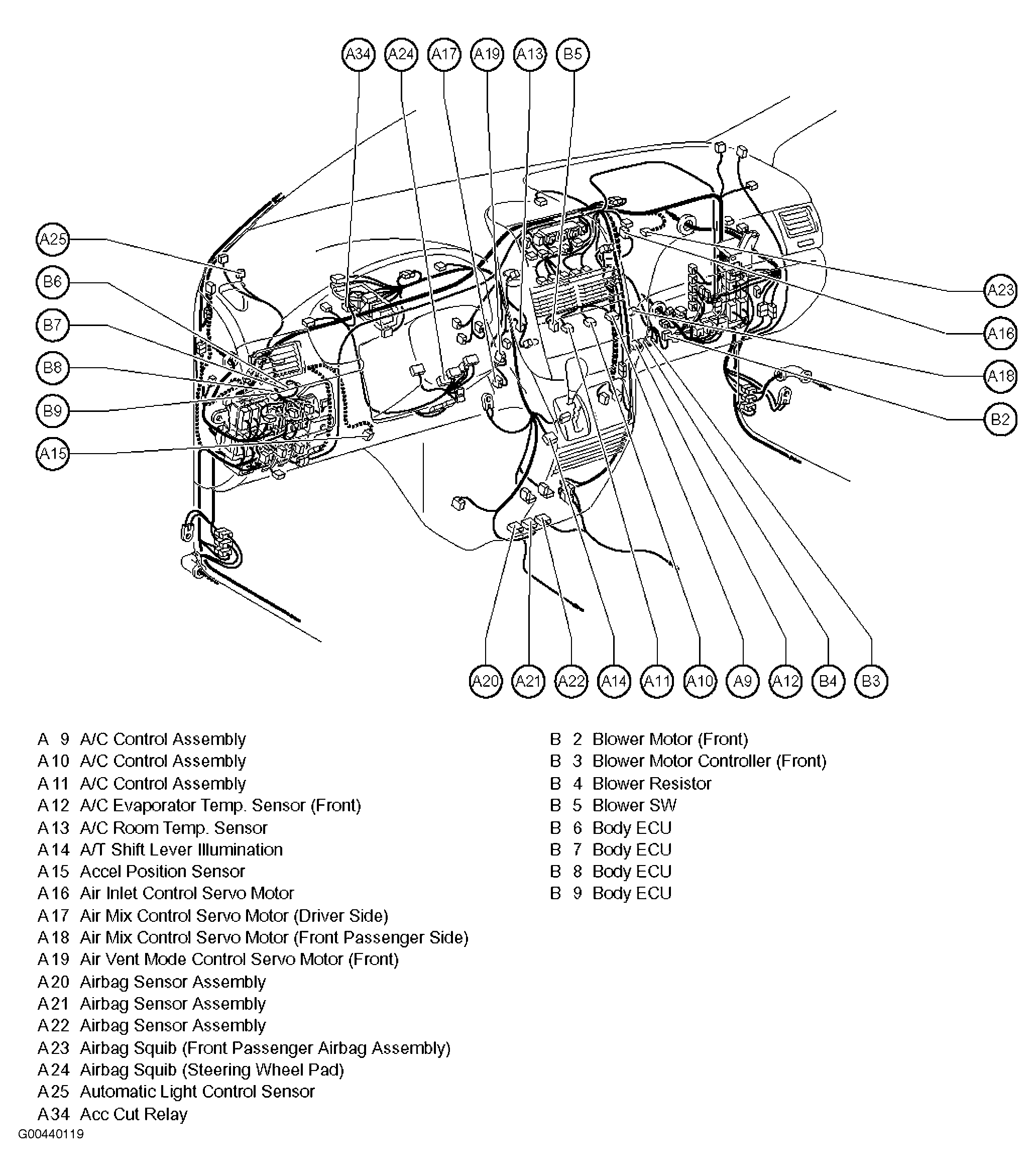 A34 A24 A17 A19 A13 B5

A25
B6
B7
B8
B9
A15

A23
A16
A18
B2

A20 A21 A22 A14 A11 A10 A9 A12 B4 B3

A 9 A/C Control Assembly
A10 A/C Control Assembly
A11 A/C Control Assembly
A12 A/C Evaporator Temp. Sensor (Front)
A13 A/C Room Temp. Sensor
A14 A/T Shift Lever Illumination
A15 Accel Position Sensor
A16 Air Inlet Control Servo Motor
A17 Air Mix Control Servo Motor (Driver Side)
A18 Air Mix Control Servo Motor (Front Passenger Side)
A19 Air Vent Mode Control Servo Motor (Front)
A20 Airbag Sensor Assembly
A21 Airbag Sensor Assembly
A22 Airbag Sensor Assembly
A23 Airbag Squib (Front Passenger Airbag Assembly)
A24 Airbag Squib (Steering Wheel Pad)
A25 Automatic Light Control Sensor
A34 Acc Cut Relay

B 2 Blower Motor (Front)
B 3 Blower Motor Controller (Front)
B 4 Blower Resistor
B 5 Blower SW
B 6 Body ECU
B 7 Body ECU
B 8 Body ECU
B 9 Body ECU

G00440119