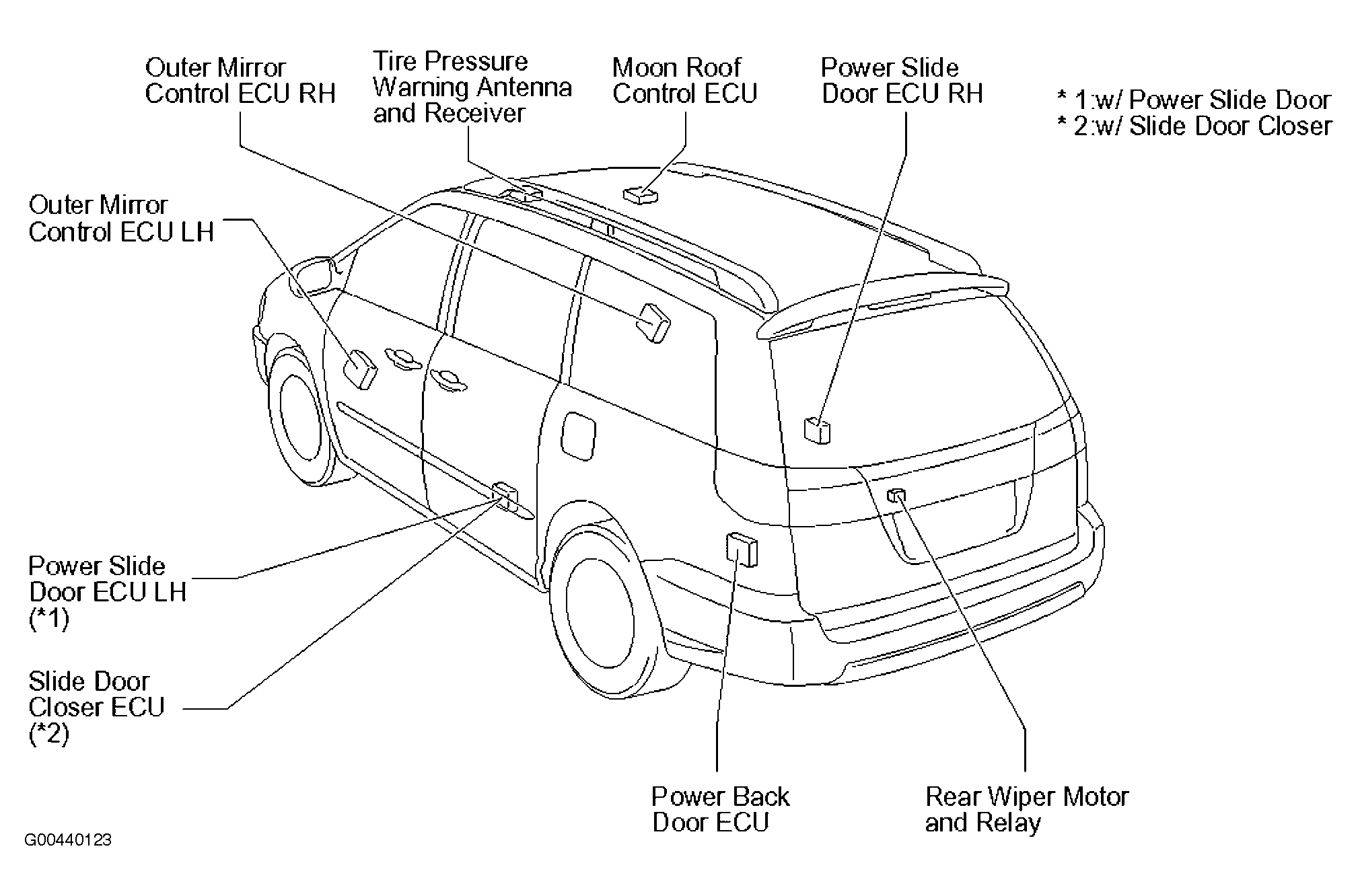 Outer Mirror Control ECU RH

Tire Pressure Warning Antenna and Receiver

Moon Roof Control ECU

Power Slide Door ECU RH

* 1:w/ Power Slide Door
* 2:w/ Slide Door Closer

Outer Mirror Control ECU LH

Power Slide Door ECU LH (*1)

Slide Door Closer ECU (*2)

Power Back Door ECU

Rear Wiper Motor and Relay

G00440123