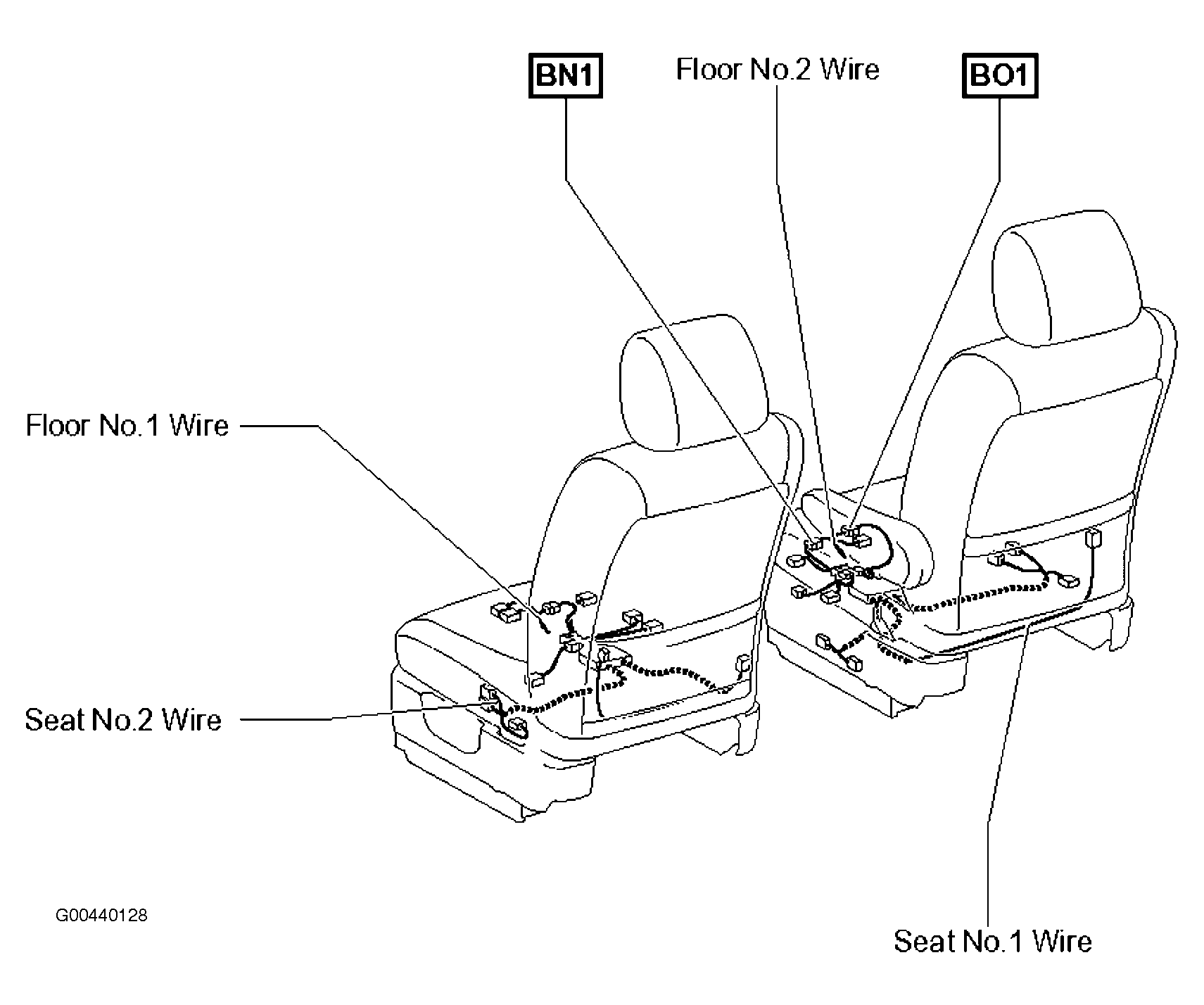 BN1

Floor No.2 Wire

BO1

Floor No.1 Wire

Seat No.2 Wire

G00440128

Seat No.1 Wire