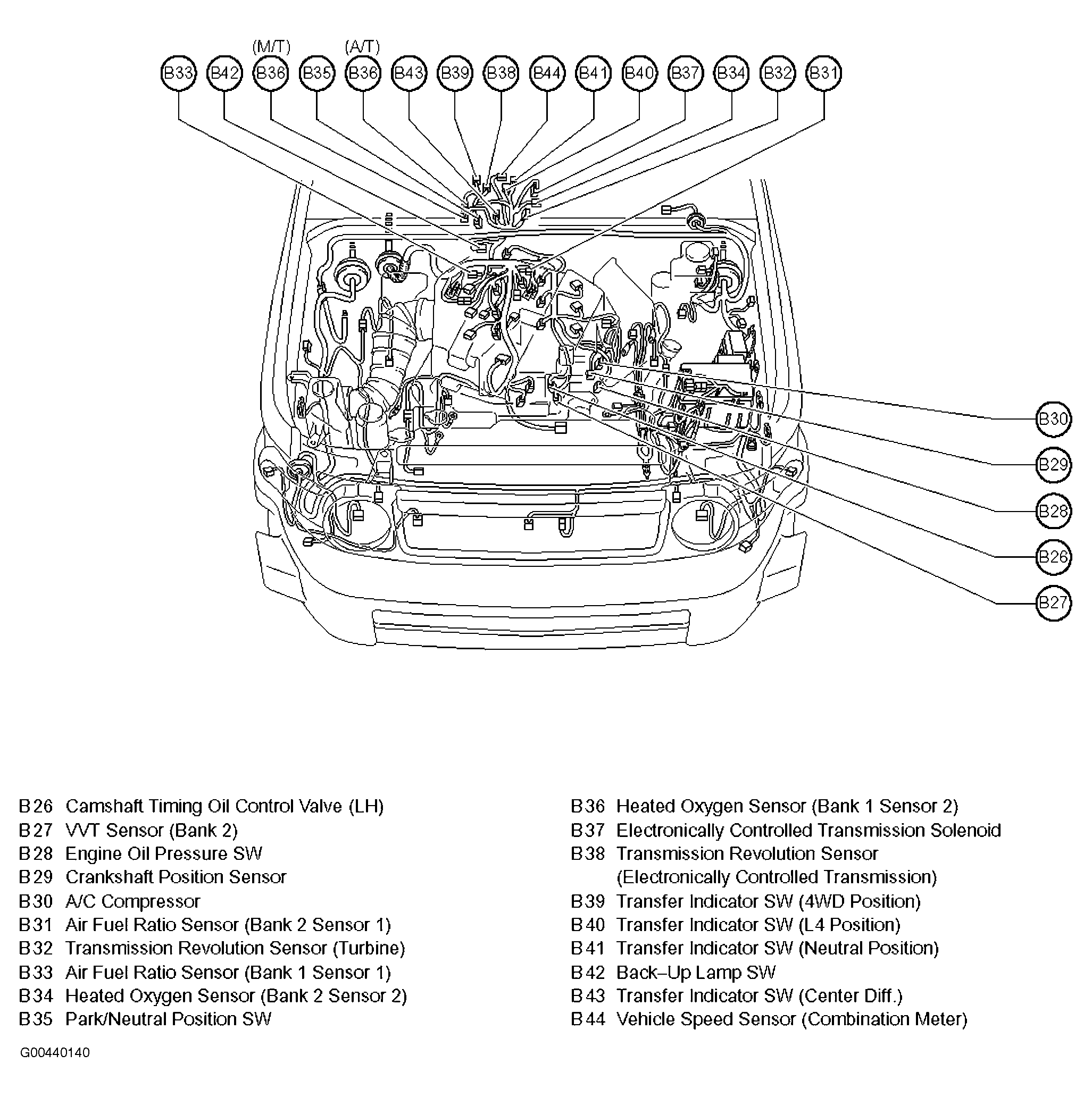 (M/T)
(A/T)
B33 B42 B36 B35 B36 B43 B39 B38 B44 B41 B40 B37 B34 B32 B31

B30
B29
B28
B26
B27

B26 Camshaft Timing Oil Control Valve (LH)
B27 VVT Sensor (Bank 2)
B28 Engine Oil Pressure SW
B29 Crankshaft Position Sensor
B30 A/C Compressor
B31 Air Fuel Ratio Sensor (Bank 2 Sensor 1)
B32 Transmission Revolution Sensor (Turbine)
B33 Air Fuel Ratio Sensor (Bank 1 Sensor 1)
B34 Heated Oxygen Sensor (Bank 2 Sensor 2)
B35 Park/Neutral Position SW

B36 Heated Oxygen Sensor (Bank 1 Sensor 2)
B37 Electronically Controlled Transmission Solenoid
B38 Transmission Revolution Sensor (Electronically Controlled Transmission)
B39 Transfer Indicator SW (4WD Position)
B40 Transfer Indicator SW (L4 Position)
B41 Transfer Indicator SW (Neutral Position)
B42 Back–Up Lamp SW
B43 Transfer Indicator SW (Center Diff.)
B44 Vehicle Speed Sensor (Combination Meter)

G00440140