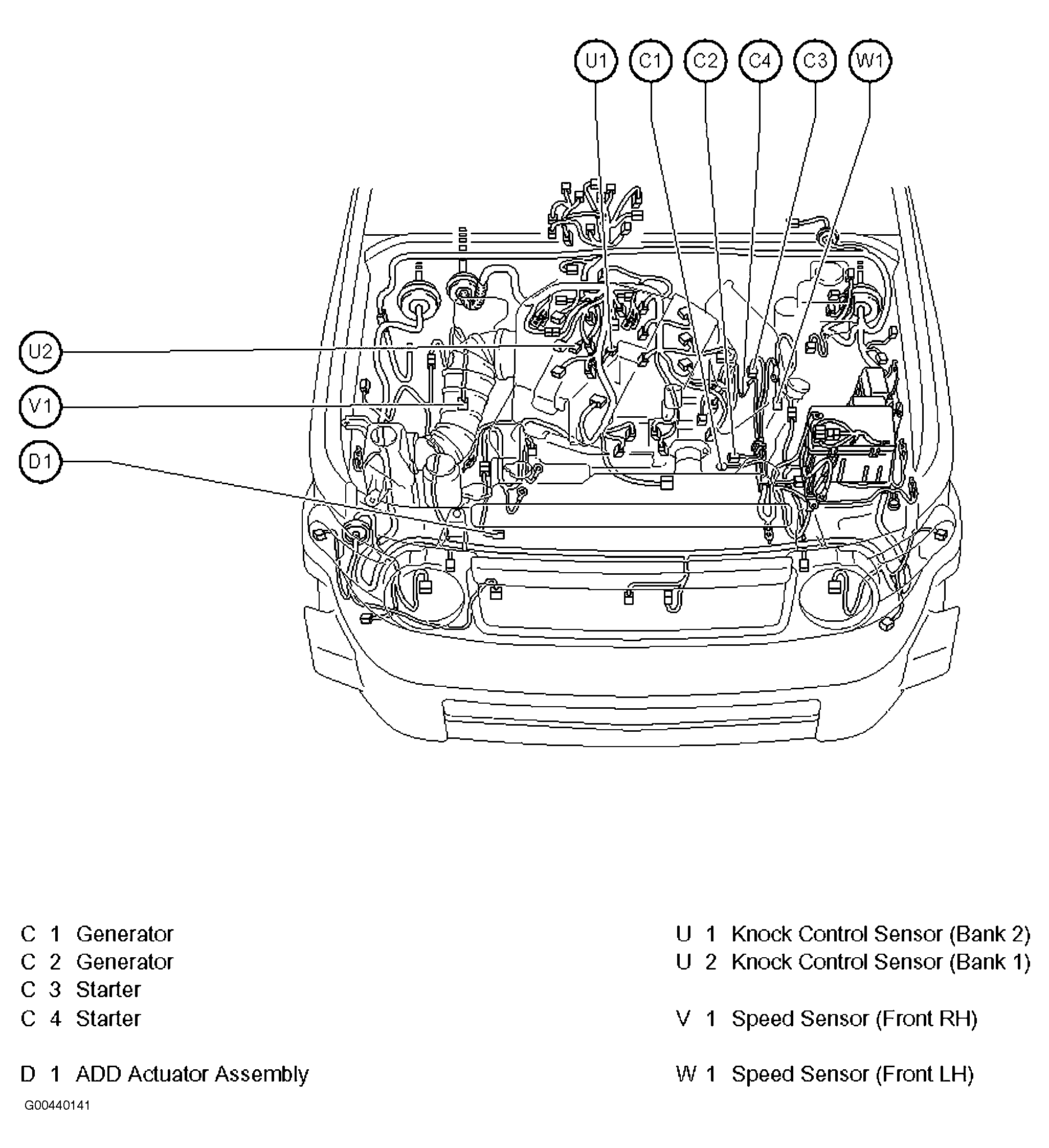 U1 C1 C2 C4 C3 W1

U2

V1

D1

C 1 Generator
C 2 Generator
C 3 Starter
C 4 Starter

D 1 ADD Actuator Assembly

U 1 Knock Control Sensor (Bank 2)
U 2 Knock Control Sensor (Bank 1)

V 1 Speed Sensor (Front RH)

W 1 Speed Sensor (Front LH)

G00440141