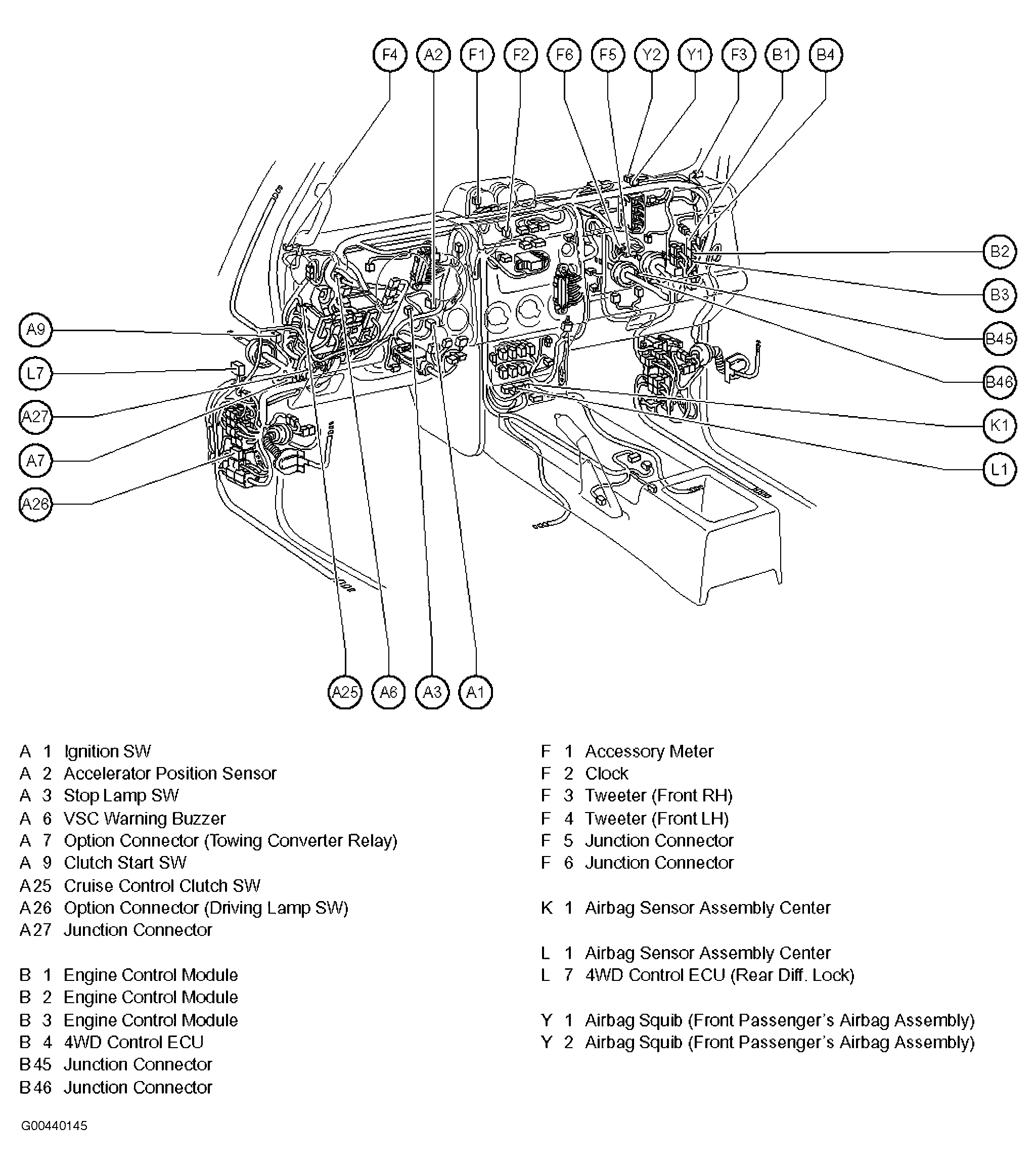 F4 A2 F1 F2 F6 F5 Y2 Y1 F3 B1 B4

B2
B3
B45
B46
K1
L1

A9
L7
A27
A7
A26

A25 A6 A3 A1

A 1 Ignition SW
A 2 Accelerator Position Sensor
A 3 Stop Lamp SW
A 6 VSC Warning Buzzer
A 7 Option Connector (Towing Converter Relay)
A 9 Clutch Start SW
A25 Cruise Control Clutch SW
A26 Option Connector (Driving Lamp SW)
A27 Junction Connector

B 1 Engine Control Module
B 2 Engine Control Module
B 3 Engine Control Module
B 4 4WD Control ECU
B45 Junction Connector
B46 Junction Connector

F 1 Accessory Meter
F 2 Clock
F 3 Tweeter (Front RH)
F 4 Tweeter (Front LH)
F 5 Junction Connector
F 6 Junction Connector

K 1 Airbag Sensor Assembly Center

L 1 Airbag Sensor Assembly Center
L 7 4WD Control ECU (Rear Diff. Lock)

Y 1 Airbag Squib (Front Passenger's Airbag Assembly)
Y 2 Airbag Squib (Front Passenger's Airbag Assembly)

G00440145