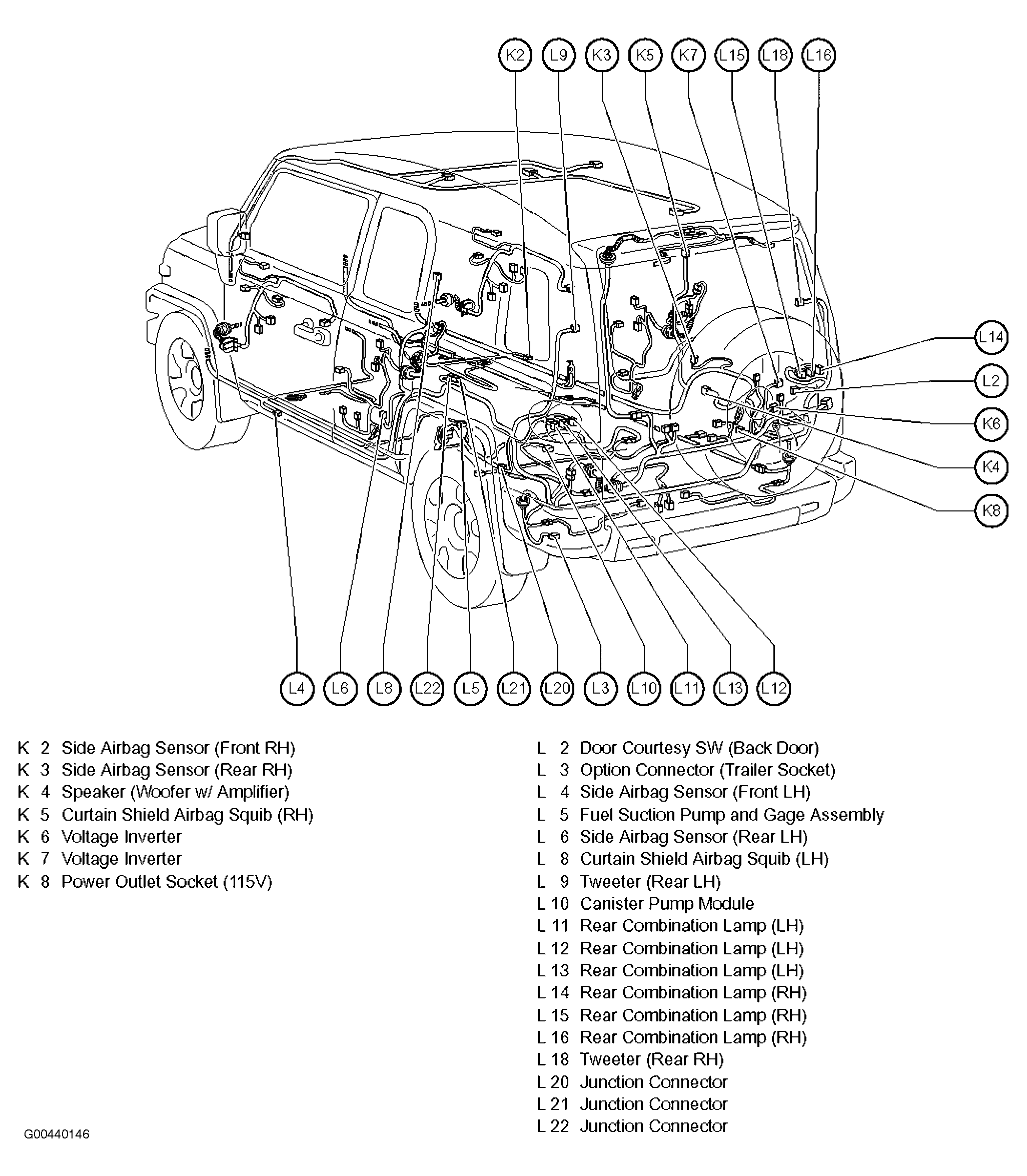 K2 L9 K3 K5 K7 L15 L18 L16

L14
L2
K6
K4
K8

L4 L6 L8 L22 L5 L21 L20 L3 L10 L11 L13 L12

K 2 Side Airbag Sensor (Front RH)
K 3 Side Airbag Sensor (Rear RH)
K 4 Speaker (Woofer w/ Amplifier)
K 5 Curtain Shield Airbag Squib (RH)
K 6 Voltage Inverter
K 7 Voltage Inverter
K 8 Power Outlet Socket (115V)

L 2 Door Courtesy SW (Back Door)
L 3 Option Connector (Trailer Socket)
L 4 Side Airbag Sensor (Front LH)
L 5 Fuel Suction Pump and Gage Assembly
L 6 Side Airbag Sensor (Rear LH)
L 8 Curtain Shield Airbag Squib (LH)
L 9 Tweeter (Rear LH)
L 10 Canister Pump Module
L 11 Rear Combination Lamp (LH)
L 12 Rear Combination Lamp (LH)
L 13 Rear Combination Lamp (LH)
L 14 Rear Combination Lamp (RH)
L 15 Rear Combination Lamp (RH)
L 16 Rear Combination Lamp (RH)
L 18 Tweeter (Rear RH)
L 20 Junction Connector
L 21 Junction Connector
L 22 Junction Connector

G00440146