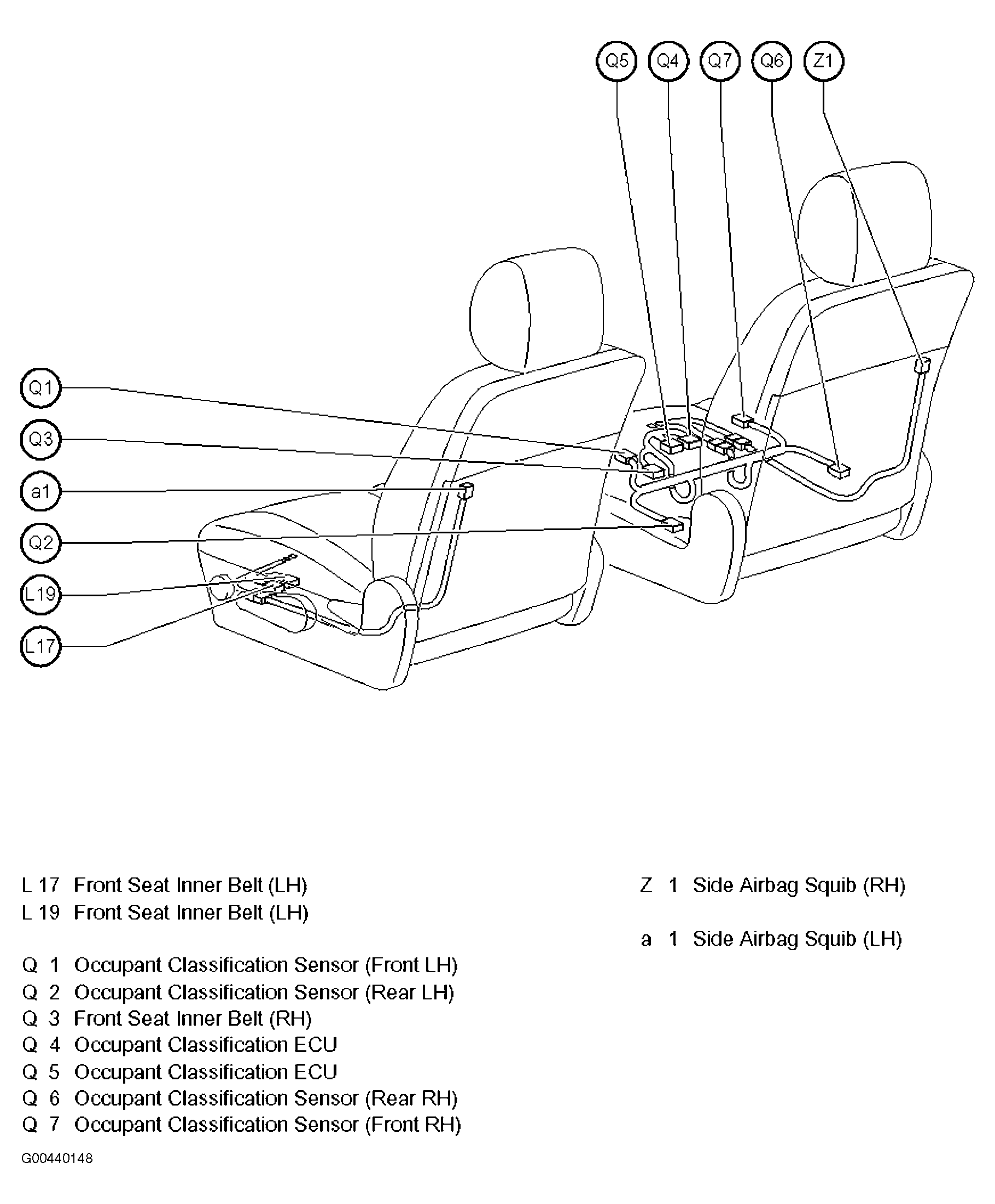 Q5 Q4 Q7 Q6 Z1

Q1
Q3
a1
Q2
L19
L17

L 17 Front Seat Inner Belt (LH)
L 19 Front Seat Inner Belt (LH)

Q 1 Occupant Classification Sensor (Front LH)
Q 2 Occupant Classification Sensor (Rear LH)
Q 3 Front Seat Inner Belt (RH)
Q 4 Occupant Classification ECU
Q 5 Occupant Classification ECU
Q 6 Occupant Classification Sensor (Rear RH)
Q 7 Occupant Classification Sensor (Front RH)

Z 1 Side Airbag Squib (RH)

a 1 Side Airbag Squib (LH)

G00440148