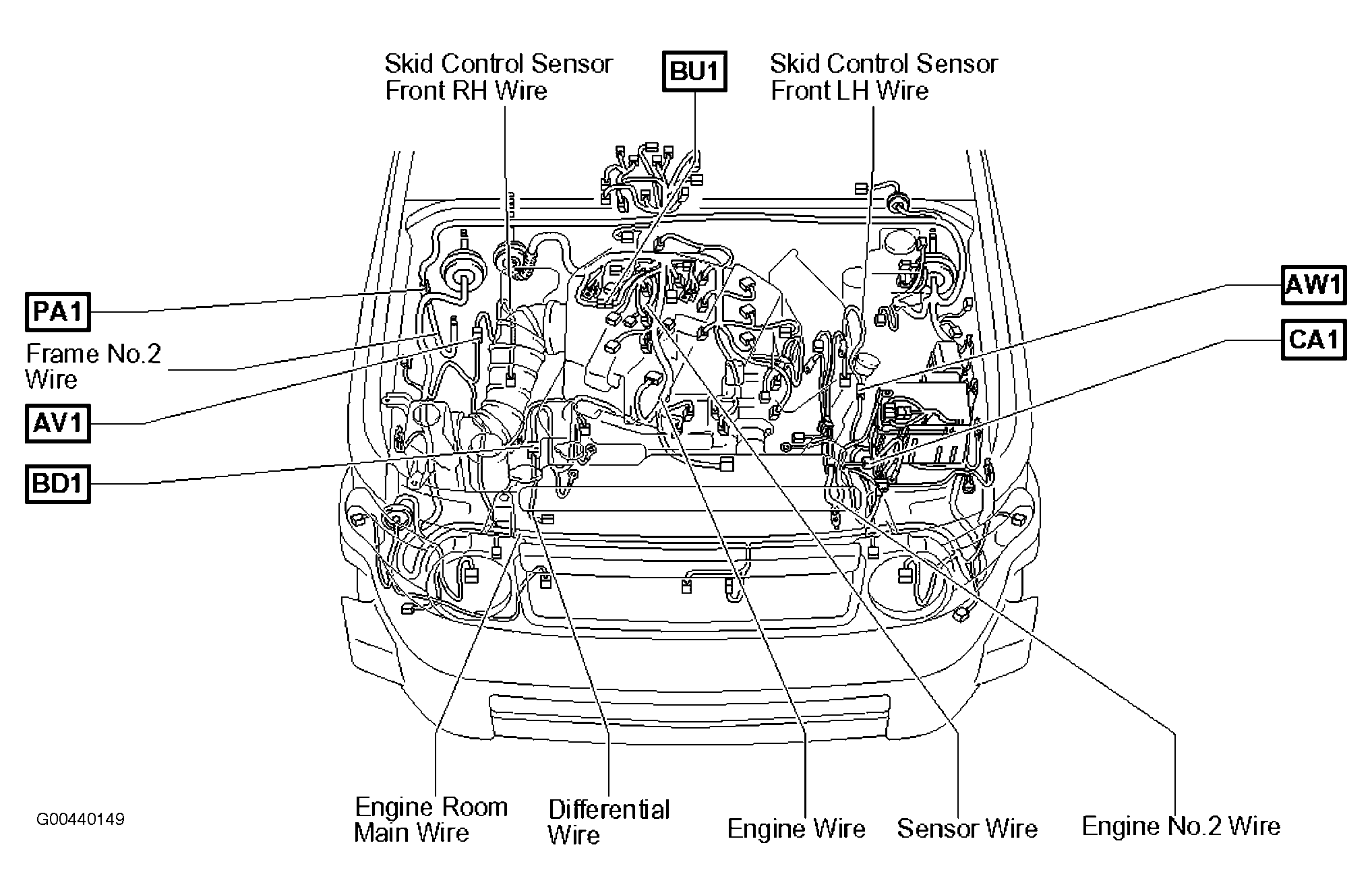 Skid Control Sensor Front RH Wire

BU1

Skid Control Sensor Front LH Wire

PA1

Frame No.2 Wire

AV1

BD1

AW1

CA1

G00440149

Engine Room Main Wire

Differential Wire

Engine Wire

Sensor Wire

Engine No.2 Wire