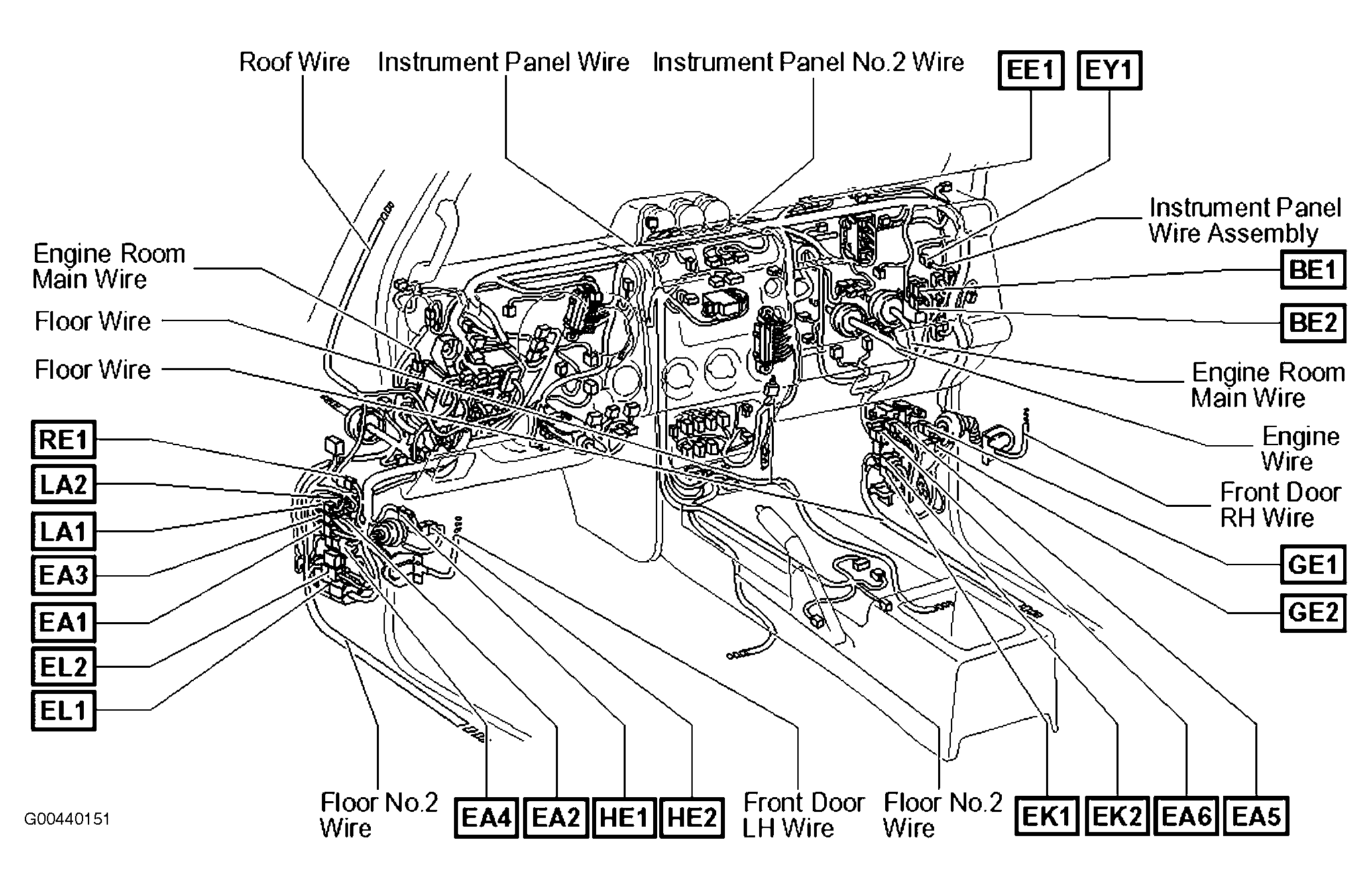 Roof Wire
Instrument Panel Wire
Instrument Panel No.2 Wire
EE1
EY1
Instrument Panel Wire Assembly
BE1
BE2
Engine Room Main Wire
Engine Wire
Front Door RH Wire
GE1
GE2
Engine Room Main Wire
Floor Wire
Floor Wire
RE1
LA2
LA1
EA3
EA1
EL2
EL1
G00440151
Floor No.2 Wire
EA4
EA2
HE1
HE2
Front Door LH Wire
Floor No.2 Wire
EK1
EK2
EA6
EA5