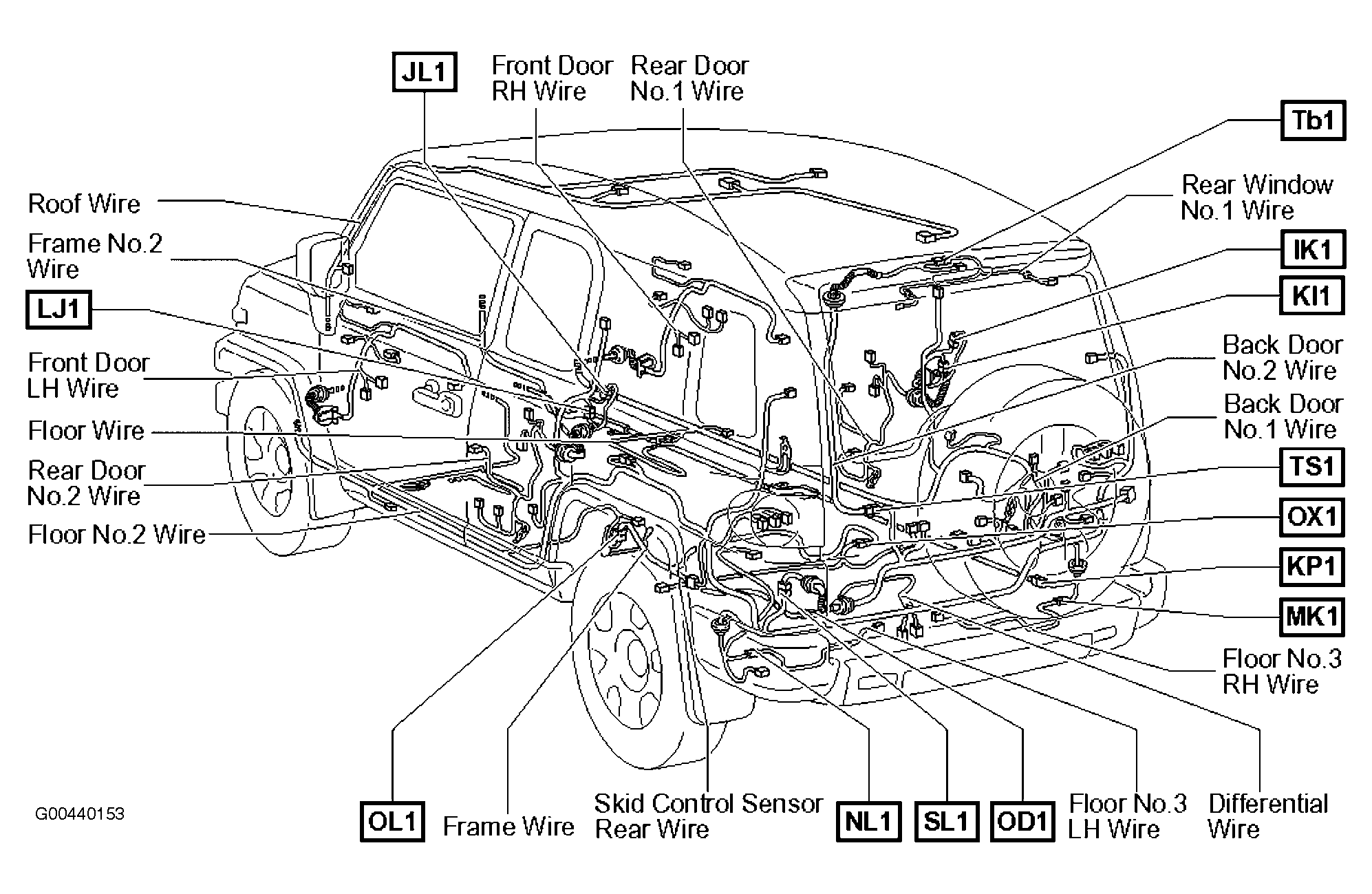 JL1

Front Door RH Wire

Rear Door No.1 Wire

Tb1

Rear Window No.1 Wire

IK1

KI1

Back Door No.2 Wire

Back Door No.1 Wire

TS1

OX1

KP1

MK1

Floor No.3 RH Wire

Roof Wire

Frame No.2 Wire

LJ1

Front Door LH Wire

Floor Wire

Rear Door No.2 Wire

Floor No.2 Wire

G00440153

OL1

Frame Wire

Skid Control Sensor Rear Wire

NL1

SL1

OD1

Floor No.3 LH Wire

Differential Wire