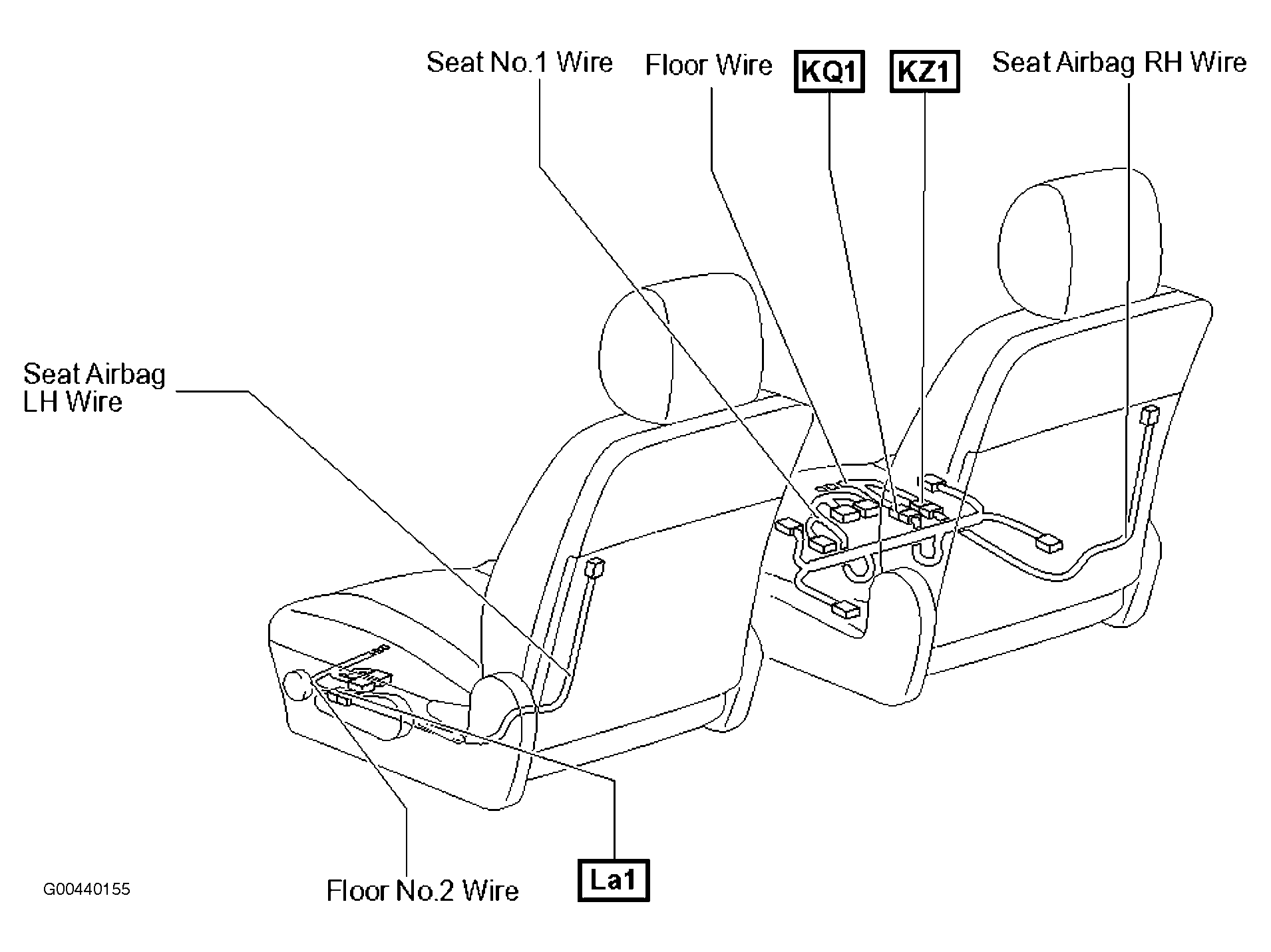 Seat No.1 Wire
Floor Wire
KQ1
KZ1
Seat Airbag RH Wire

Seat Airbag LH Wire

G00440155
Floor No.2 Wire
La1