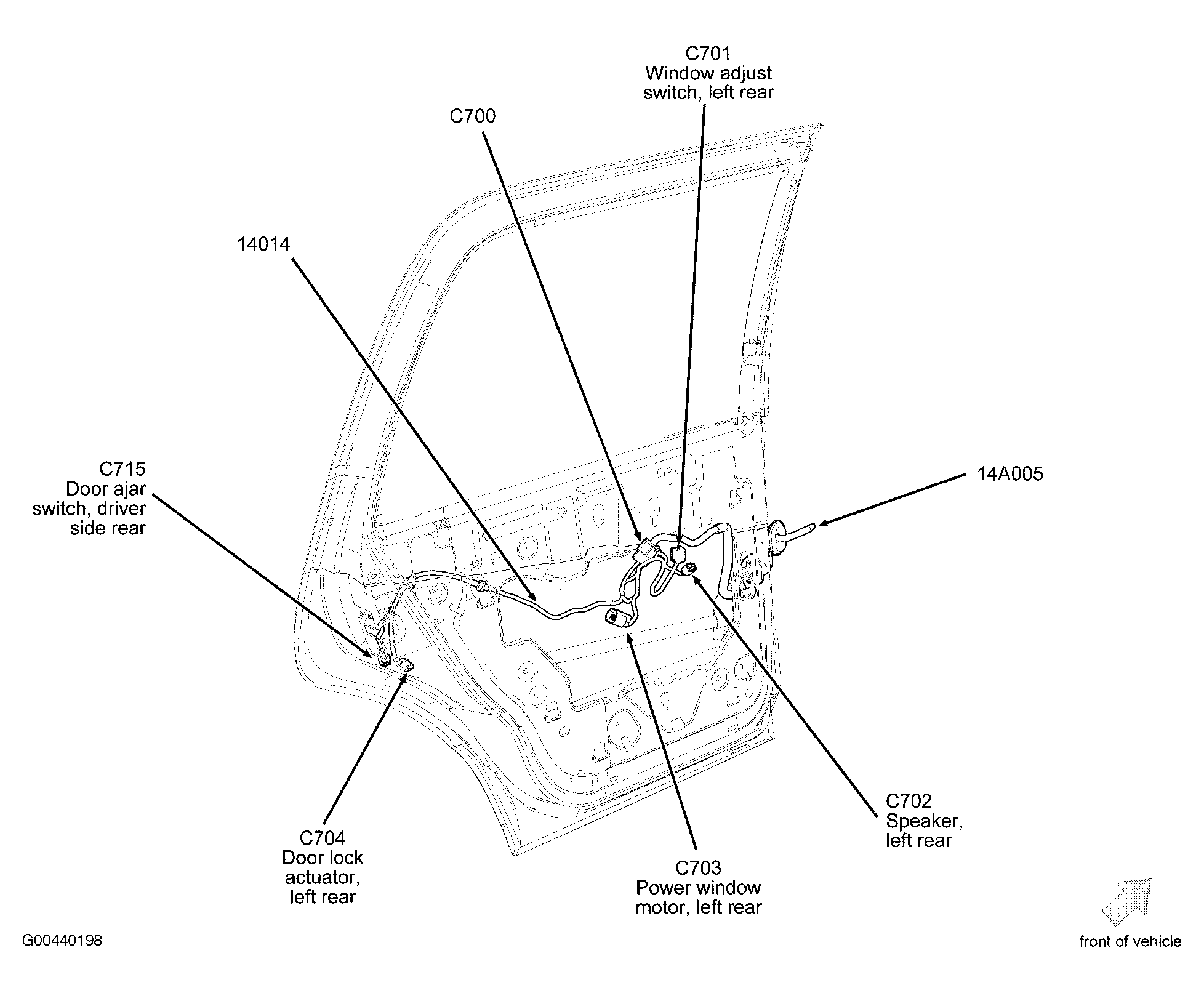 C701
Window adjust switch, left rear

C700

14014

C715
Door ajar switch, driver side rear

14A005

C704
Door lock actuator, left rear

C703
Power window motor, left rear

C702
Speaker, left rear

G00440198

front of vehicle