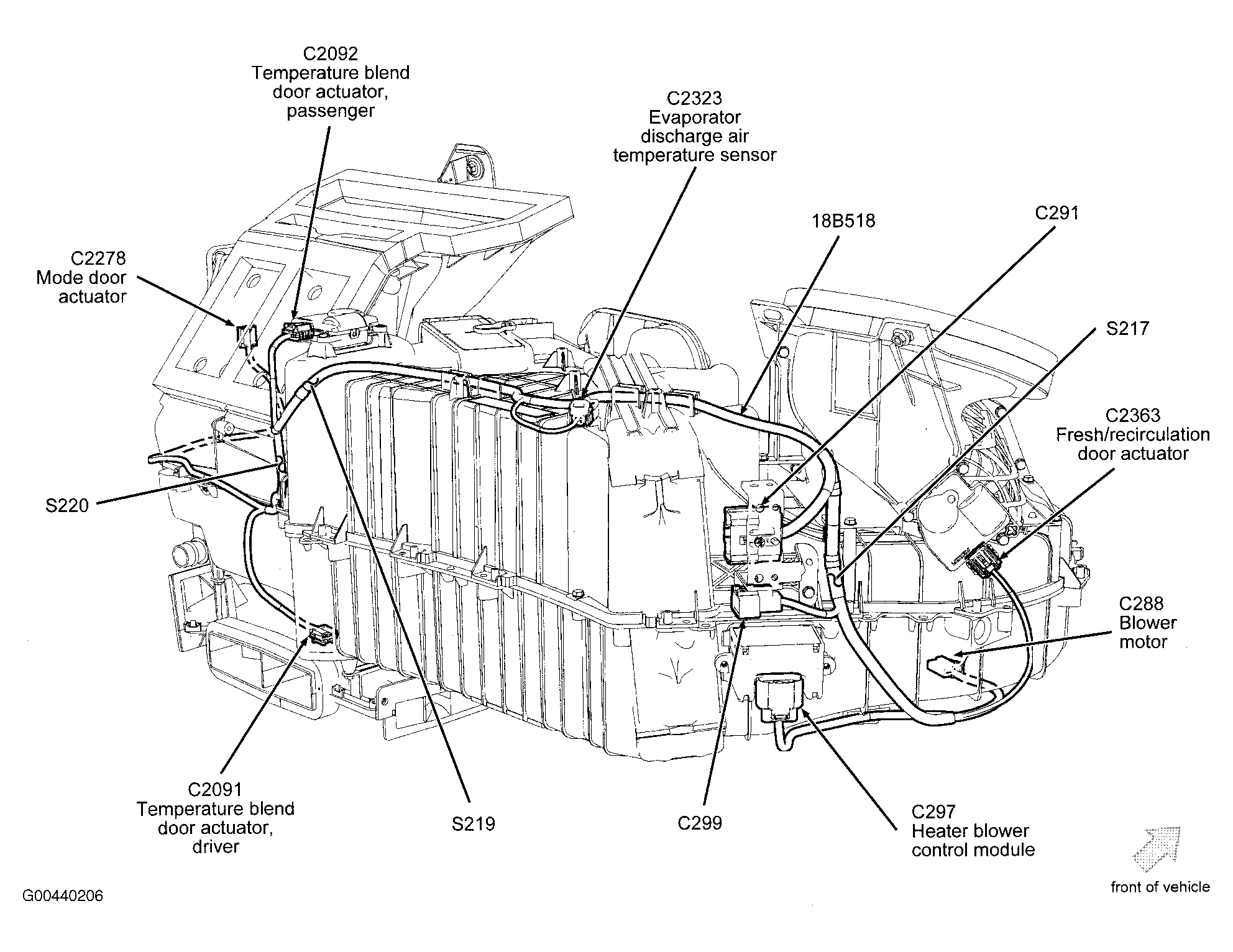 C2092
Temperature blend door actuator, passenger

C2323
Evaporator discharge air temperature sensor

18B518

C291

C2278
Mode door actuator

S217

C2363
Fresh/recirculation door actuator

S220

C288
Blower motor

C2091
Temperature blend door actuator, driver

S219

C299

C297
Heater blower control module

front of vehicle

G00440206