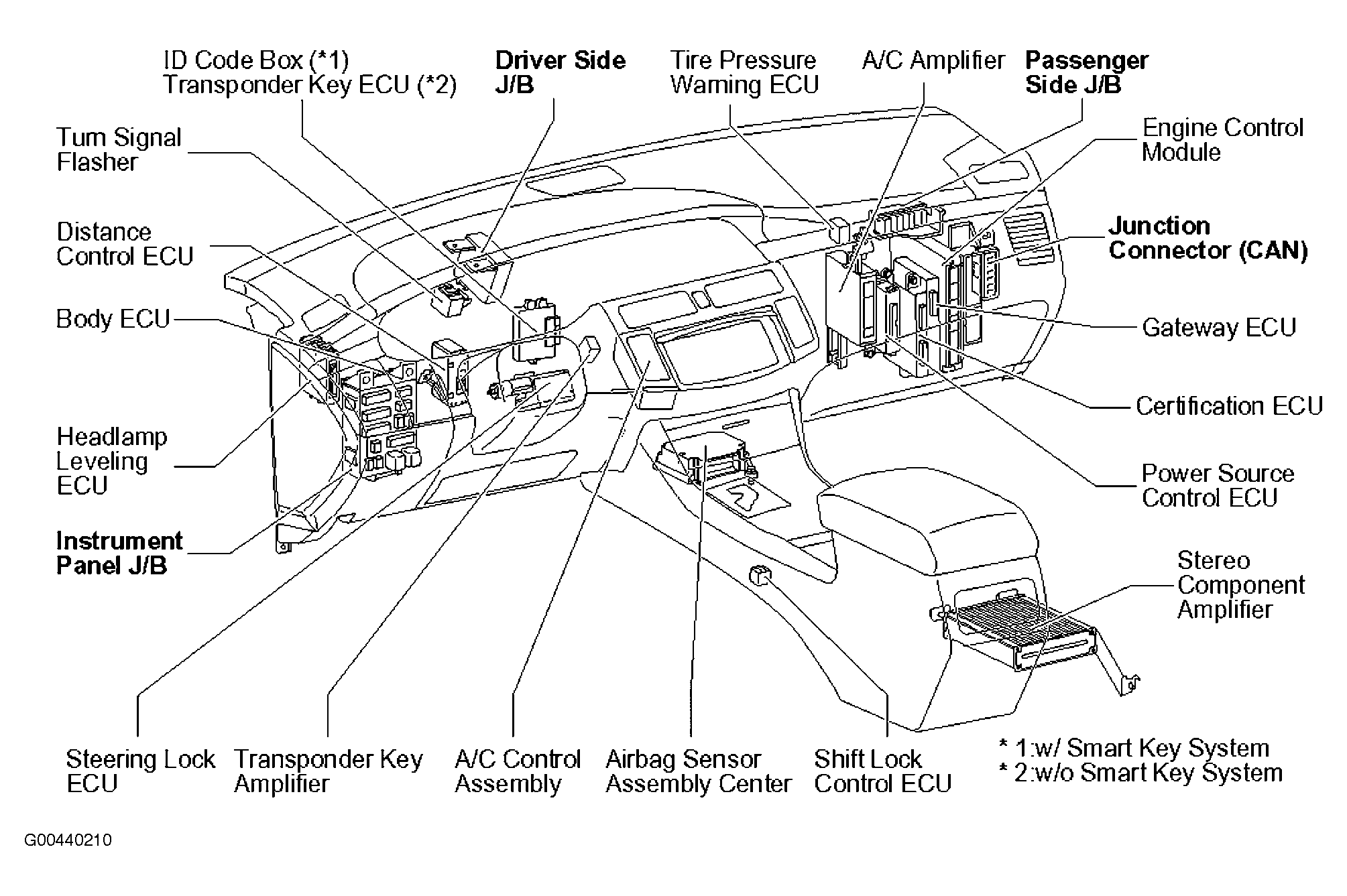 ID Code Box (*1)
Transponder Key ECU (*2)

Driver Side J/B

Tire Pressure Warning ECU

A/C Amplifier

Passenger Side J/B

Turn Signal Flasher

Engine Control Module

Distance Control ECU

Junction Connector (CAN)

Body ECU

Gateway ECU

Certification ECU

Headlamp Leveling ECU

Power Source Control ECU

Instrument Panel J/B

Stereo Component Amplifier

Steering Lock ECU

Transponder Key Amplifier

A/C Control Assembly

Airbag Sensor Assembly Center

Shift Lock Control ECU

* 1:w/ Smart Key System
* 2:w/o Smart Key System

G00440210