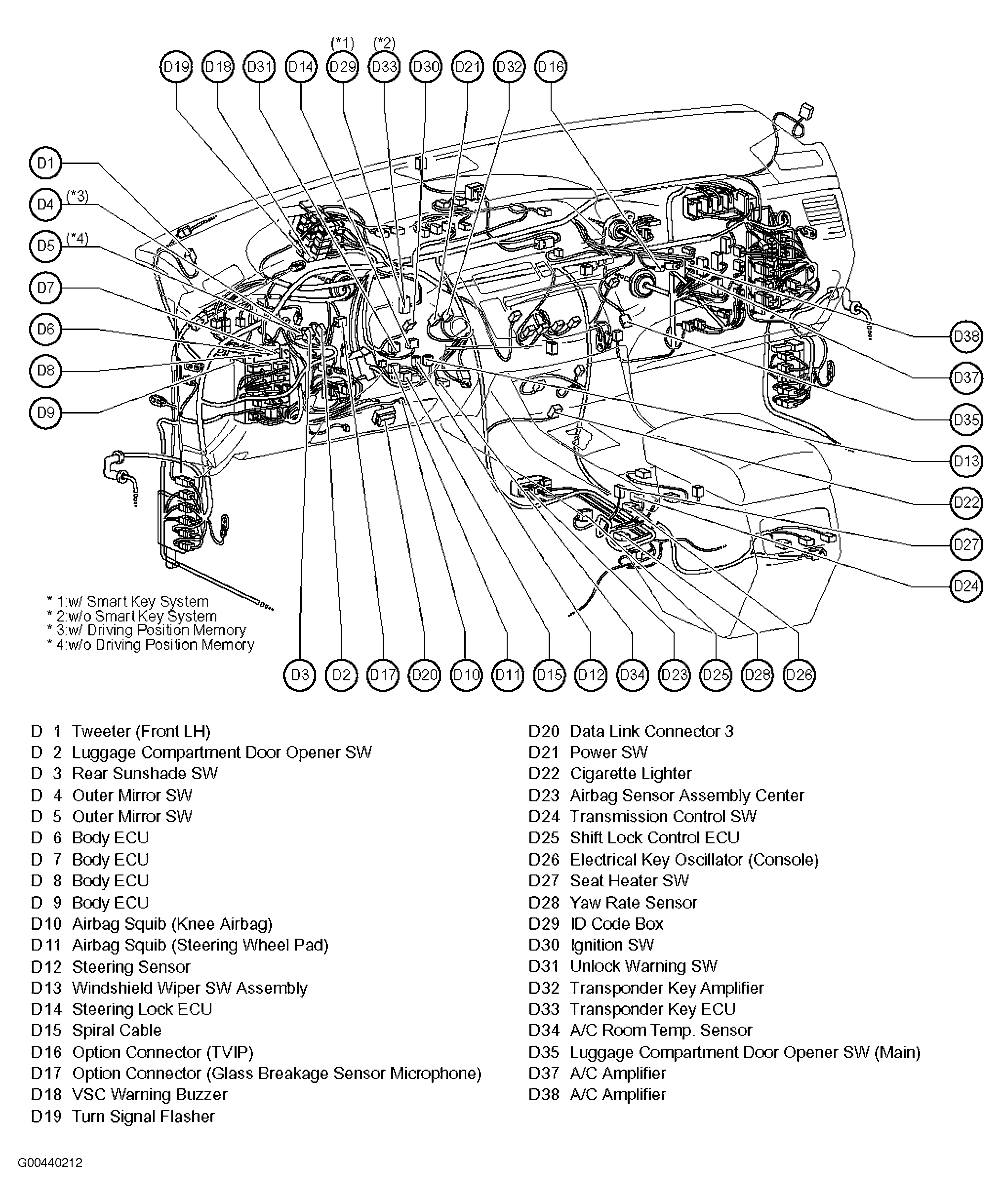 (*1) (*2)
D19 D18 D31 D14 D29 D33 D30 D21 D32 D16

D1
D4 (*3)
D5 (*4)
D7
D6
D8
D9

D38
D37
D35
D13
D22
D27
D24

* 1:w/ Smart Key System
* 2:w/o Smart Key System
* 3:w/ Driving Position Memory
* 4:w/o Driving Position Memory

D3 D2 D17 D20 D10 D11 D15 D12 D34 D23 D25 D28 D26

D 1 Tweeter (Front LH)
D 2 Luggage Compartment Door Opener SW
D 3 Rear Sunshade SW
D 4 Outer Mirror SW
D 5 Outer Mirror SW
D 6 Body ECU
D 7 Body ECU
D 8 Body ECU
D 9 Body ECU
D10 Airbag Squib (Knee Airbag)
D11 Airbag Squib (Steering Wheel Pad)
D12 Steering Sensor
D13 Windshield Wiper SW Assembly
D14 Steering Lock ECU
D15 Spiral Cable
D16 Option Connector (TVIP)
D17 Option Connector (Glass Breakage Sensor Microphone)
D18 VSC Warning Buzzer
D19 Turn Signal Flasher

D20 Data Link Connector 3
D21 Power SW
D22 Cigarette Lighter
D23 Airbag Sensor Assembly Center
D24 Transmission Control SW
D25 Shift Lock Control ECU
D26 Electrical Key Oscillator (Console)
D27 Seat Heater SW
D28 Yaw Rate Sensor
D29 ID Code Box
D30 Ignition SW
D31 Unlock Warning SW
D32 Transponder Key Amplifier
D33 Transponder Key ECU
D34 A/C Room Temp. Sensor
D35 Luggage Compartment Door Opener SW (Main)
D37 A/C Amplifier
D38 A/C Amplifier

G00440212