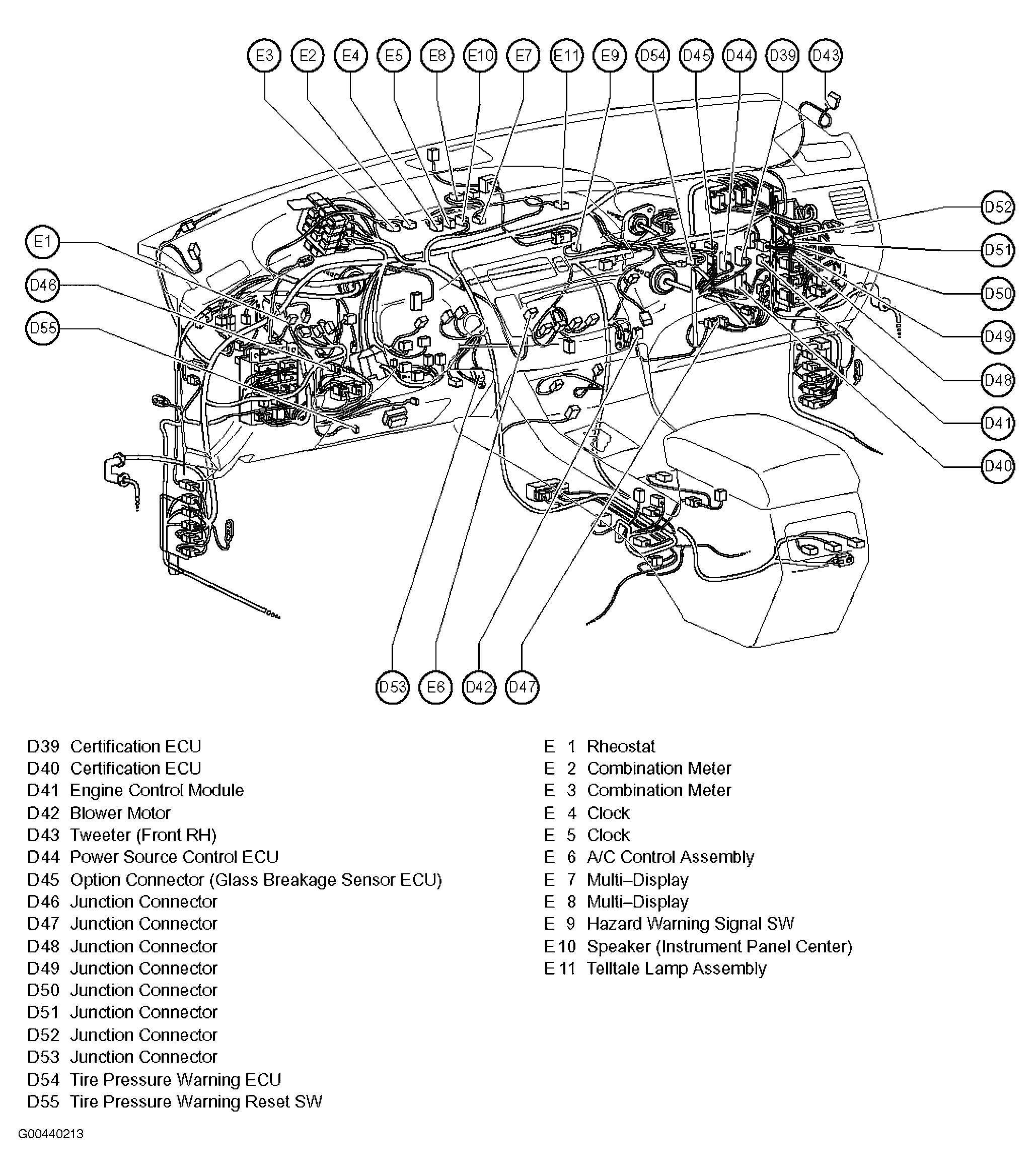 E3 E2 E4 E5 E8 E10 E7 E11 E9 D54 D45 D44 D39 D43

E1
D46
D55

D52
D51
D50
D49
D48
D41
D40

D53 E6 D42 D47

D39 Certification ECU
D40 Certification ECU
D41 Engine Control Module
D42 Blower Motor
D43 Tweeter (Front RH)
D44 Power Source Control ECU
D45 Option Connector (Glass Breakage Sensor ECU)
D46 Junction Connector
D47 Junction Connector
D48 Junction Connector
D49 Junction Connector
D50 Junction Connector
D51 Junction Connector
D52 Junction Connector
D53 Junction Connector
D54 Tire Pressure Warning ECU
D55 Tire Pressure Warning Reset SW

E 1 Rheostat
E 2 Combination Meter
E 3 Combination Meter
E 4 Clock
E 5 Clock
E 6 A/C Control Assembly
E 7 Multi–Display
E 8 Multi–Display
E 9 Hazard Warning Signal SW
E 10 Speaker (Instrument Panel Center)
E 11 Telltale Lamp Assembly

G00440213