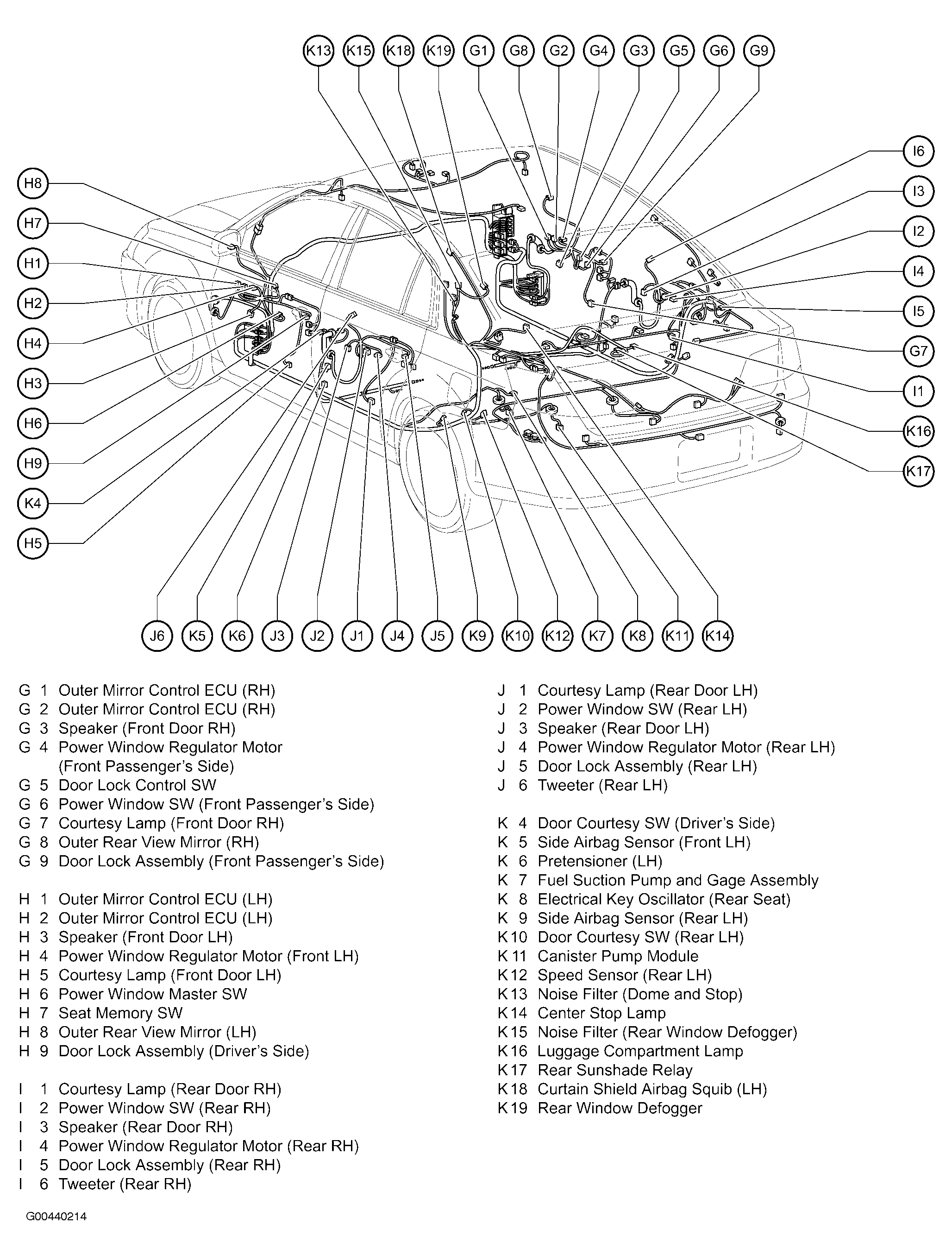 K13 K15 K18 K19 G1 G8 G2 G4 G3 G5 G6 G9

H8
H7
H1
H2
H4
H3
H6
H9
K4
H5

I6
I3
I2
I4
I5
G7
I1
K16
K17

J6 K5 K6 J3 J2 J1 J4 J5 K9 K10 K12 K7 K8 K11 K14

G 1 Outer Mirror Control ECU (RH)
G 2 Outer Mirror Control ECU (RH)
G 3 Speaker (Front Door RH)
G 4 Power Window Regulator Motor (Front Passenger's Side)
G 5 Door Lock Control SW
G 6 Power Window SW (Front Passenger's Side)
G 7 Courtesy Lamp (Front Door RH)
G 8 Outer Rear View Mirror (RH)
G 9 Door Lock Assembly (Front Passenger's Side)

H 1 Outer Mirror Control ECU (LH)
H 2 Outer Mirror Control ECU (LH)
H 3 Speaker (Front Door LH)
H 4 Power Window Regulator Motor (Front LH)
H 5 Courtesy Lamp (Front Door LH)
H 6 Power Window Master SW
H 7 Seat Memory SW
H 8 Outer Rear View Mirror (LH)
H 9 Door Lock Assembly (Driver's Side)

I 1 Courtesy Lamp (Rear Door RH)
I 2 Power Window SW (Rear RH)
I 3 Speaker (Rear Door RH)
I 4 Power Window Regulator Motor (Rear RH)
I 5 Door Lock Assembly (Rear RH)
I 6 Tweeter (Rear RH)

J 1 Courtesy Lamp (Rear Door LH)
J 2 Power Window SW (Rear LH)
J 3 Speaker (Rear Door LH)
J 4 Power Window Regulator Motor (Rear LH)
J 5 Door Lock Assembly (Rear LH)
J 6 Tweeter (Rear LH)

K 4 Door Courtesy SW (Driver's Side)
K 5 Side Airbag Sensor (Front LH)
K 6 Pretensioner (LH)
K 7 Fuel Suction Pump and Gage Assembly
K 8 Electrical Key Oscillator (Rear Seat)
K 9 Side Airbag Sensor (Rear LH)
K10 Door Courtesy SW (Rear LH)
K11 Canister Pump Module
K12 Speed Sensor (Rear LH)
K13 Noise Filter (Dome and Stop)
K14 Center Stop Lamp
K15 Noise Filter (Rear Window Defogger)
K16 Luggage Compartment Lamp
K17 Rear Sunshade Relay
K18 Curtain Shield Airbag Squib (LH)
K19 Rear Window Defogger

G00440214