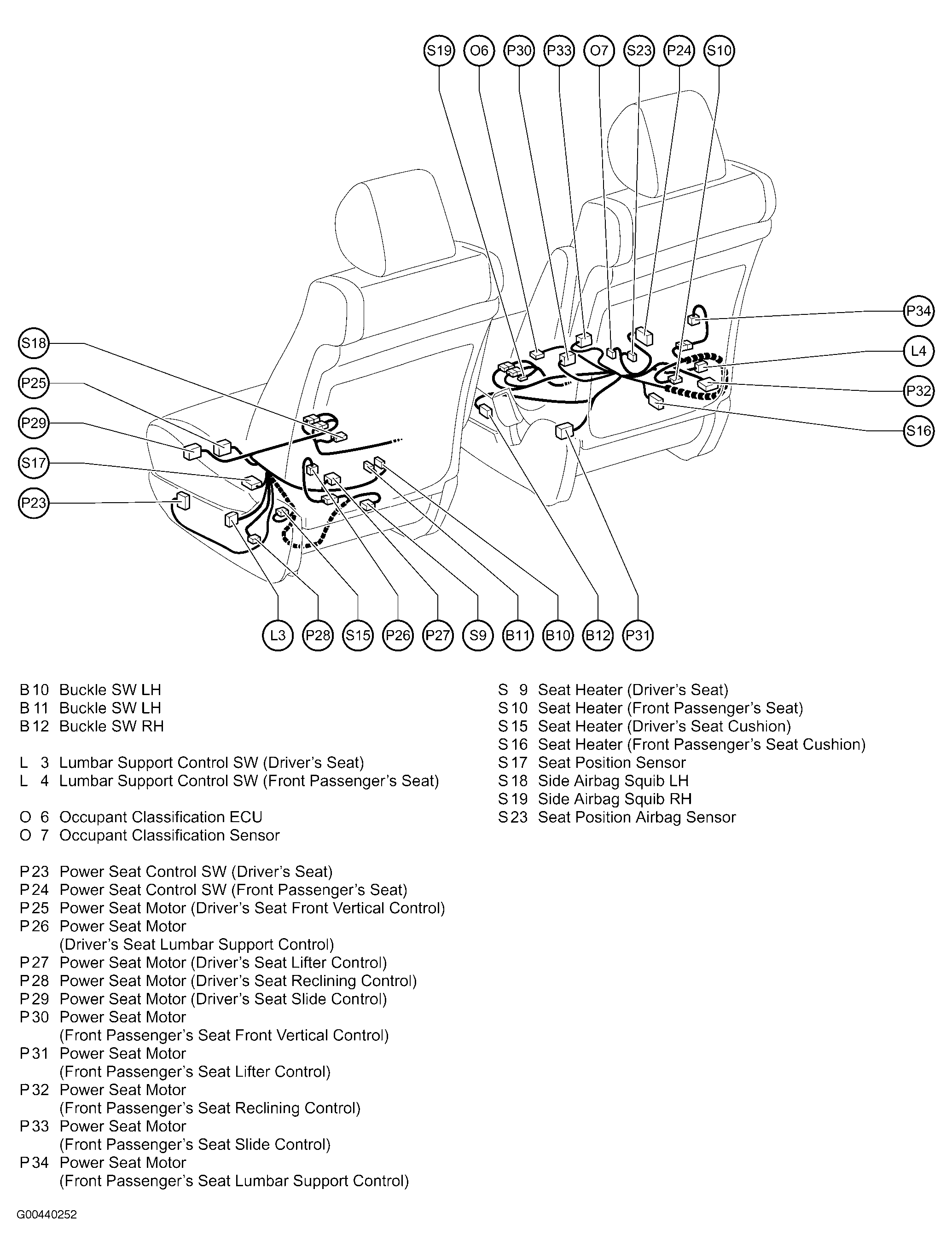 S19 O6 P30 P33 O7 S23 P24 S10

S18
P25
P29
S17
P23

P34
L4
P32
S16

L3 P28 S15 P26 P27 S9 B11 B10 B12 P31

B 10 Buckle SW LH
B 11 Buckle SW LH
B 12 Buckle SW RH

L 3 Lumbar Support Control SW (Driver's Seat)
L 4 Lumbar Support Control SW (Front Passenger's Seat)

O 6 Occupant Classification ECU
O 7 Occupant Classification Sensor

P 23 Power Seat Control SW (Driver's Seat)
P 24 Power Seat Control SW (Front Passenger's Seat)
P 25 Power Seat Motor (Driver's Seat Front Vertical Control)
P 26 Power Seat Motor (Driver's Seat Lumbar Support Control)
P 27 Power Seat Motor (Driver's Seat Lifter Control)
P 28 Power Seat Motor (Driver's Seat Reclining Control)
P 29 Power Seat Motor (Driver's Seat Slide Control)
P 30 Power Seat Motor (Front Passenger's Seat Front Vertical Control)
P 31 Power Seat Motor (Front Passenger's Seat Lifter Control)
P 32 Power Seat Motor (Front Passenger's Seat Reclining Control)
P 33 Power Seat Motor (Front Passenger's Seat Slide Control)
P 34 Power Seat Motor (Front Passenger's Seat Lumbar Support Control)

S 9 Seat Heater (Driver's Seat)
S 10 Seat Heater (Front Passenger's Seat)
S 15 Seat Heater (Driver's Seat Cushion)
S 16 Seat Heater (Front Passenger's Seat Cushion)
S 17 Seat Position Sensor
S 18 Side Airbag Squib LH
S 19 Side Airbag Squib RH
S 23 Seat Position Airbag Sensor

G00440252