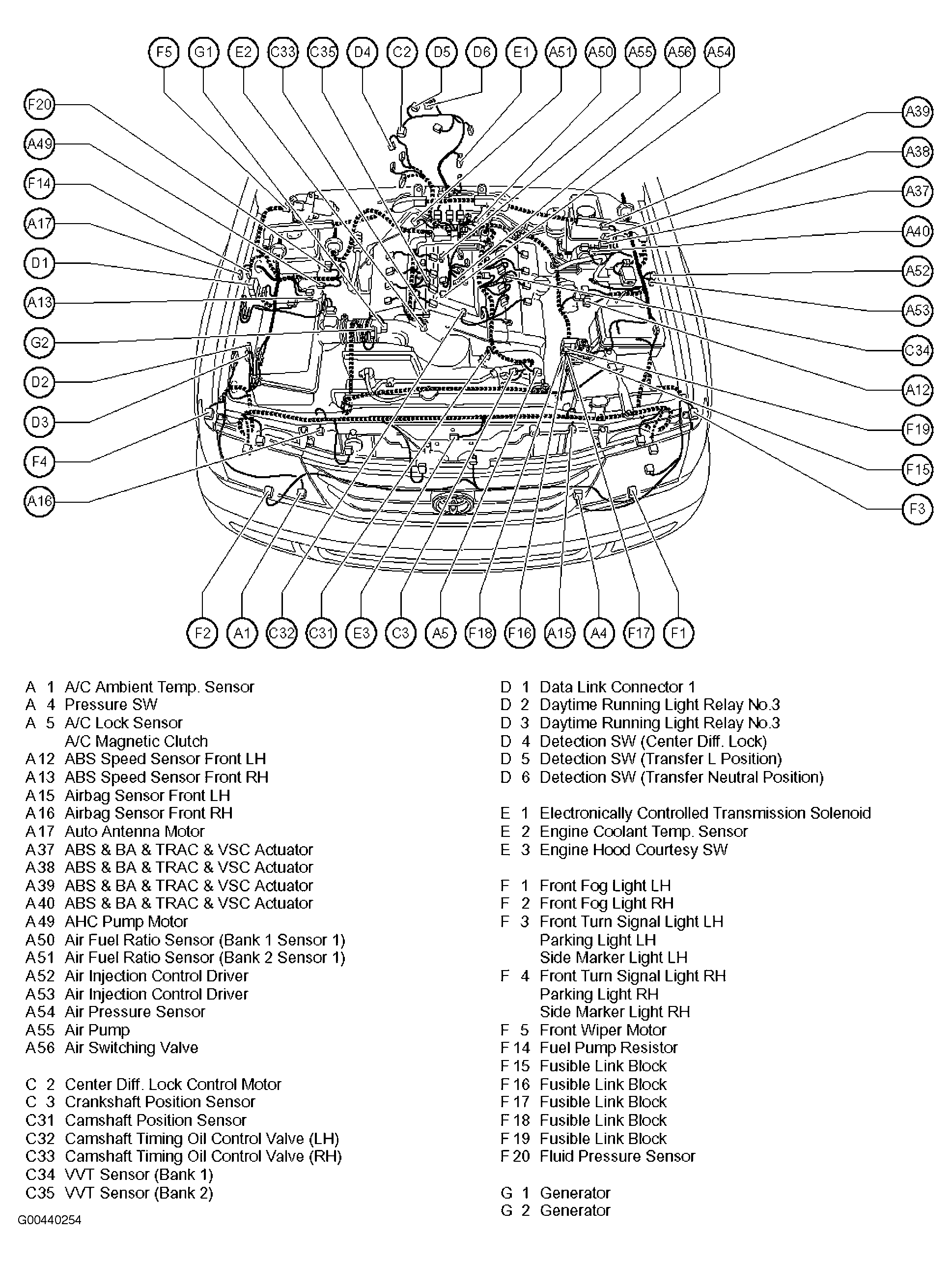 F5 G1 E2 C33 C35 D4 C2 D5 D6 E1 A51 A50 A55 A56 A54

F20
A49
F14
A17
D1
A13
G2
D2
D3
F4
A16

A39
A38
A37
A40
A52
A53
C34
A12
F19
F15
F3

F2 A1 C32 C31 E3 C3 A5 F18 F16 A15 A4 F17 F1

A 1 A/C Ambient Temp. Sensor
A 4 Pressure SW
A 5 A/C Lock Sensor
A/C Magnetic Clutch
A12 ABS Speed Sensor Front LH
A13 ABS Speed Sensor Front RH
A15 Airbag Sensor Front LH
A16 Airbag Sensor Front RH
A17 Auto Antenna Motor
A37 ABS & BA & TRAC & VSC Actuator
A38 ABS & BA & TRAC & VSC Actuator
A39 ABS & BA & TRAC & VSC Actuator
A40 ABS & BA & TRAC & VSC Actuator
A49 AHC Pump Motor
A50 Air Fuel Ratio Sensor (Bank 1 Sensor 1)
A51 Air Fuel Ratio Sensor (Bank 2 Sensor 1)
A52 Air Injection Control Driver
A53 Air Injection Control Driver
A54 Air Pressure Sensor
A55 Air Pump
A56 Air Switching Valve

C 2 Center Diff. Lock Control Motor
C 3 Crankshaft Position Sensor
C31 Camshaft Position Sensor
C32 Camshaft Timing Oil Control Valve (LH)
C33 Camshaft Timing Oil Control Valve (RH)
C34 VVT Sensor (Bank 1)
C35 VVT Sensor (Bank 2)

D 1 Data Link Connector 1
D 2 Daytime Running Light Relay No.3
D 3 Daytime Running Light Relay No.3
D 4 Detection SW (Center Diff. Lock)
D 5 Detection SW (Transfer L Position)
D 6 Detection SW (Transfer Neutral Position)

E 1 Electronically Controlled Transmission Solenoid
E 2 Engine Coolant Temp. Sensor
E 3 Engine Hood Courtesy SW

F 1 Front Fog Light LH
F 2 Front Fog Light RH
F 3 Front Turn Signal Light LH
Parking Light LH
Side Marker Light LH
F 4 Front Turn Signal Light RH
Parking Light RH
Side Marker Light RH
F 5 Front Wiper Motor
F 14 Fuel Pump Resistor
F 15 Fusible Link Block
F 16 Fusible Link Block
F 17 Fusible Link Block
F 18 Fusible Link Block
F 19 Fusible Link Block
F 20 Fluid Pressure Sensor

G 1 Generator
G 2 Generator

G00440254