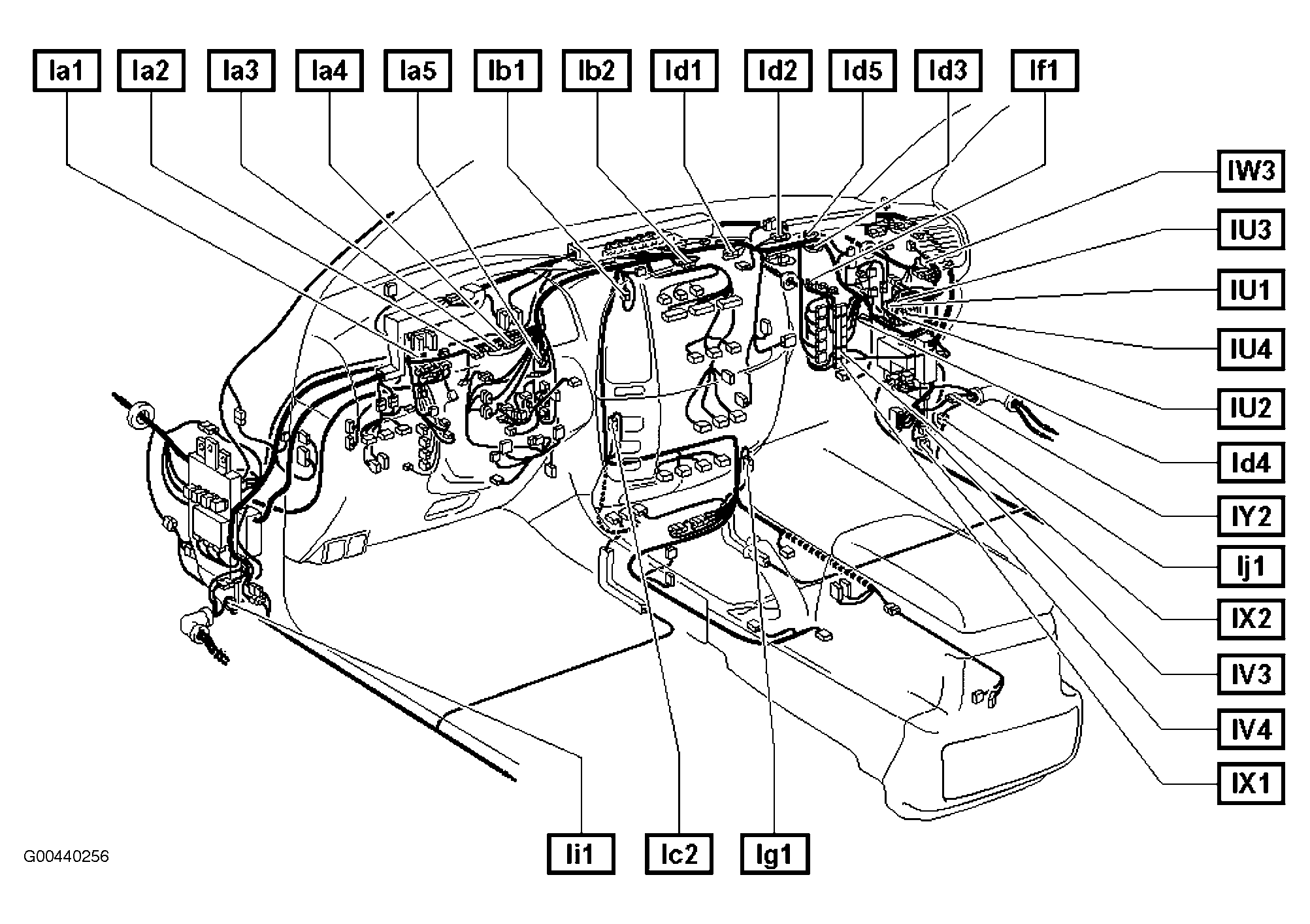 Ia1 Ia2 Ia3 Ia4 Ia5 Ib1 Ib2 Id1 Id2 Id5 Id3 If1

IW3
IU3
IU1
IU4
IU2
Id4
IY2
Ij1
IX2
IV3
IV4
IX1

Ii1 Ic2 Ig1

G00440256