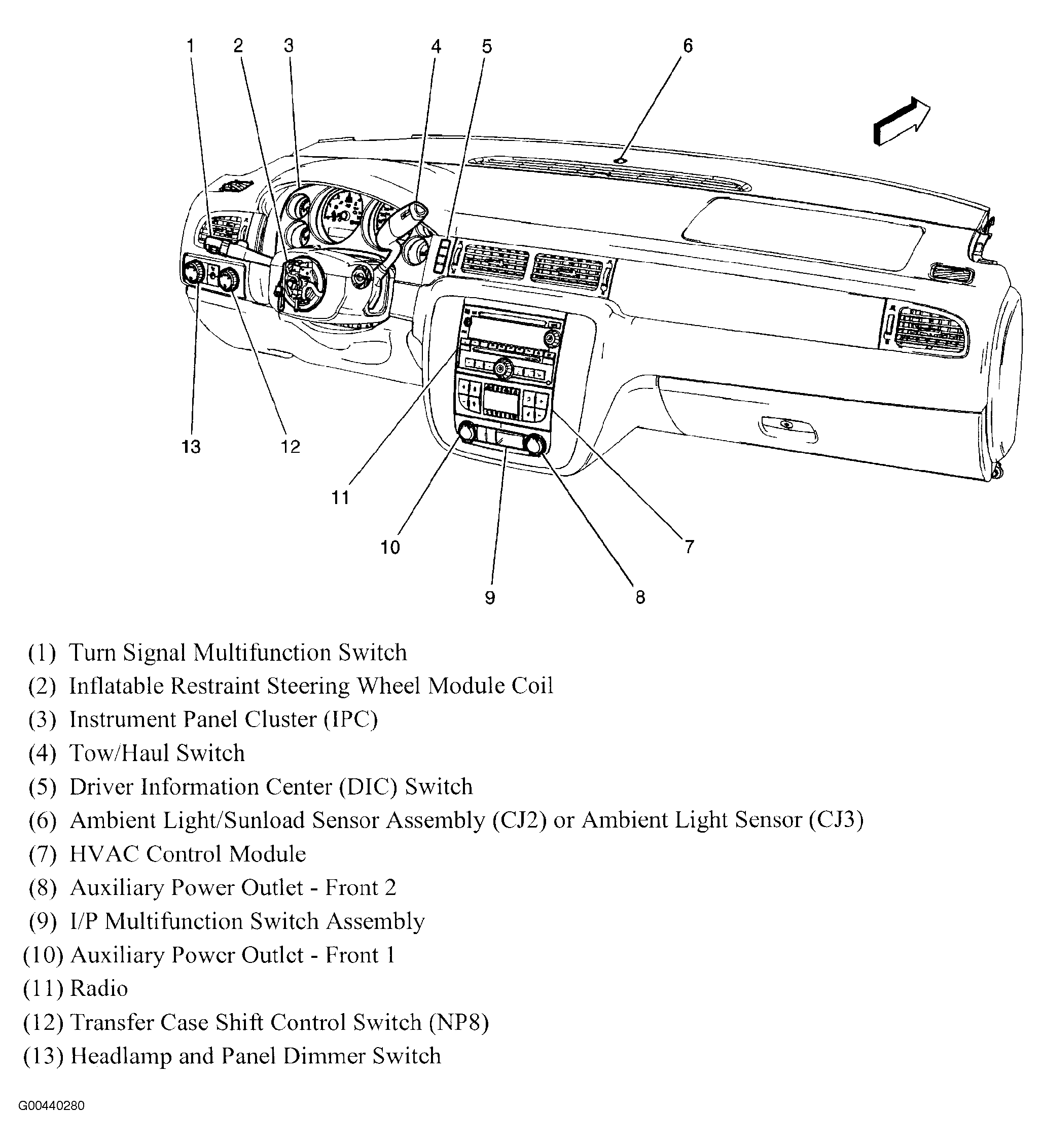 1 2 3 4 5 6

13 12

11

10 7

9 8

(1) Turn Signal Multifunction Switch
(2) Inflatable Restraint Steering Wheel Module Coil
(3) Instrument Panel Cluster (IPC)
(4) Tow/Haul Switch
(5) Driver Information Center (DIC) Switch
(6) Ambient Light/Sunload Sensor Assembly (CJ2) or Ambient Light Sensor (CJ3)
(7) HVAC Control Module
(8) Auxiliary Power Outlet - Front 2
(9) I/P Multifunction Switch Assembly
(10) Auxiliary Power Outlet - Front 1
(11) Radio
(12) Transfer Case Shift Control Switch (NP8)
(13) Headlamp and Panel Dimmer Switch

G00440280