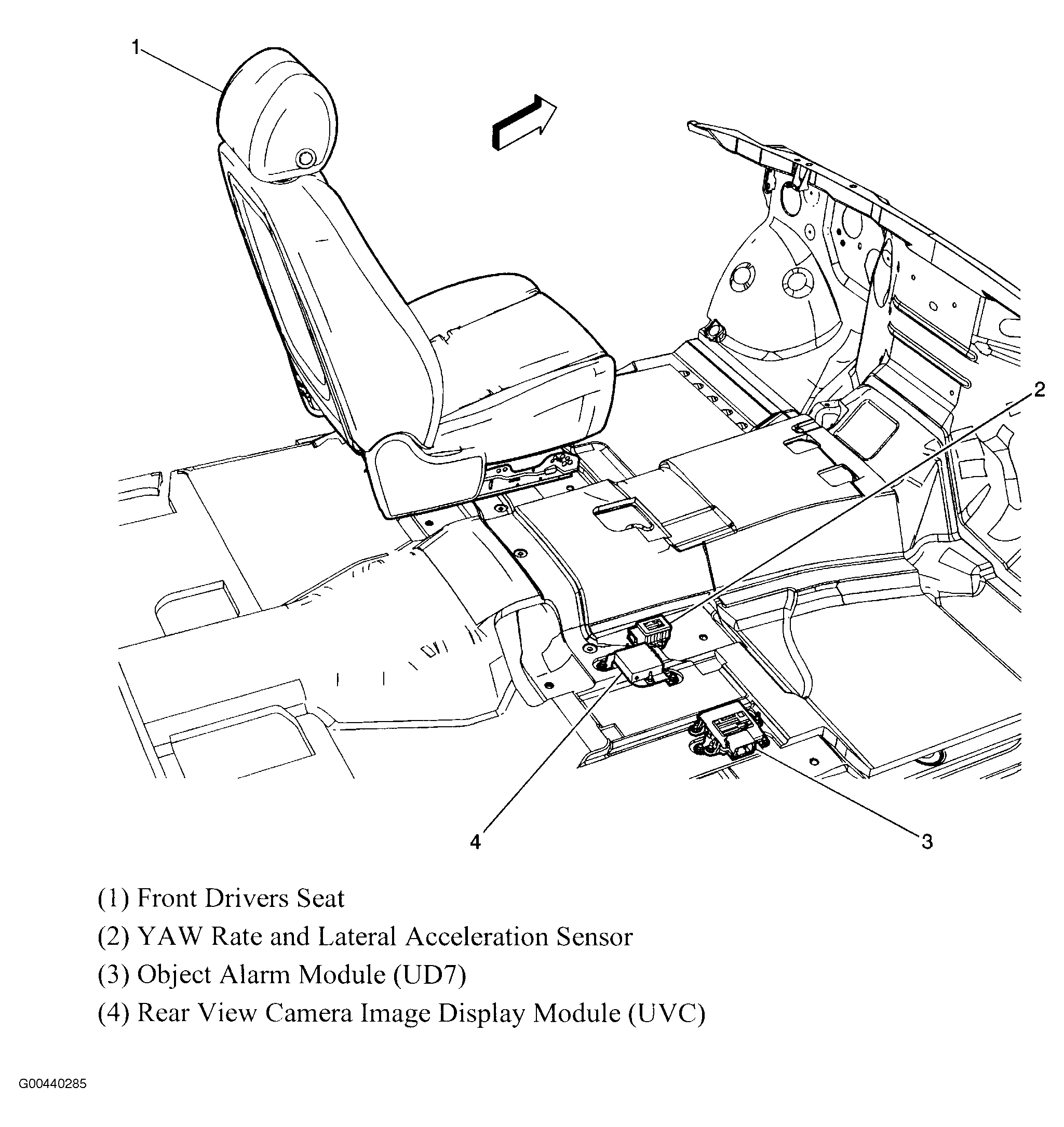 1

2

4

3

(1) Front Drivers Seat

(2) YAW Rate and Lateral Acceleration Sensor

(3) Object Alarm Module (UD7)

(4) Rear View Camera Image Display Module (UVC)

G00440285