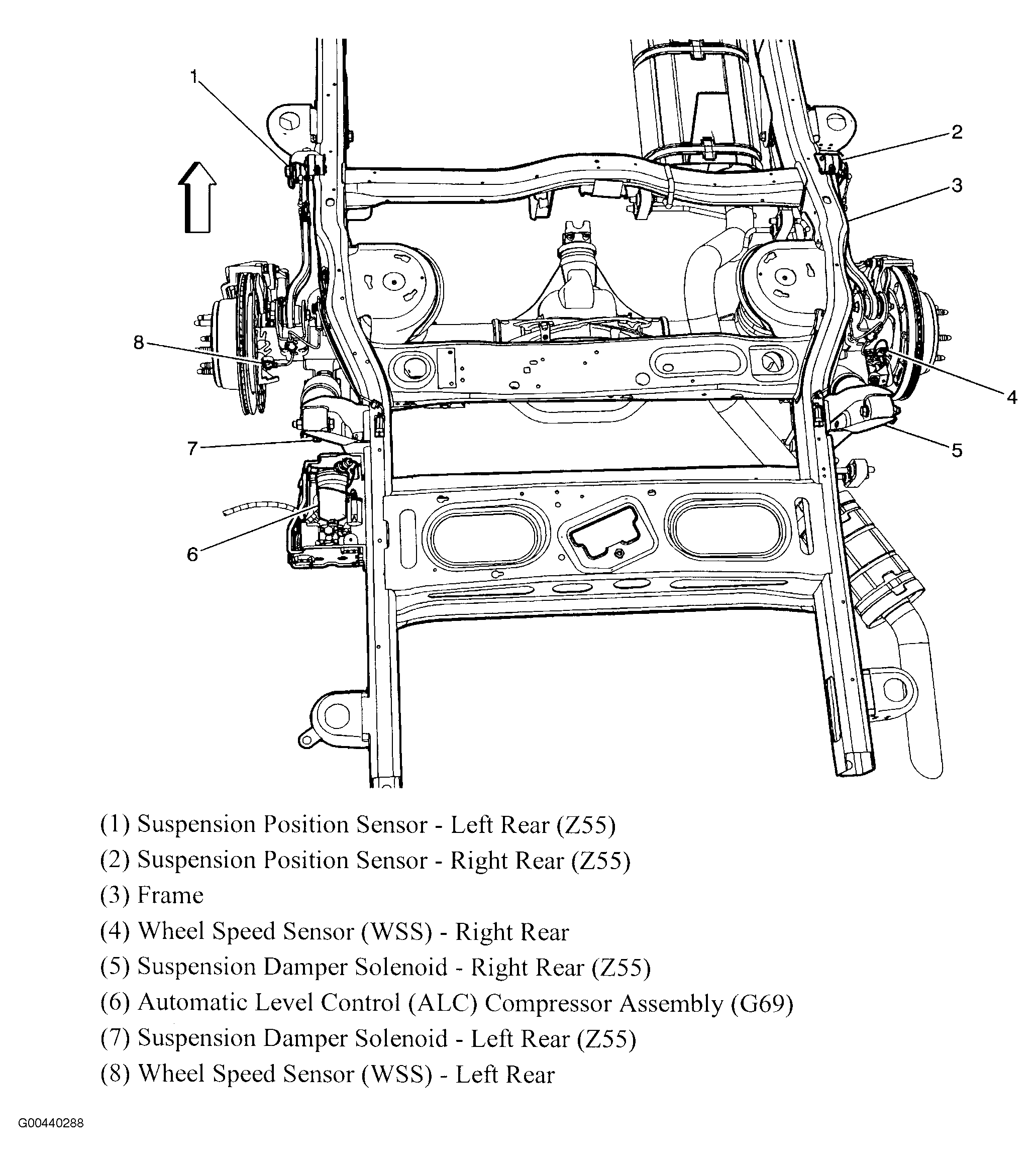 1
2
3
8
4
7
5
6

(1) Suspension Position Sensor - Left Rear (Z55)
(2) Suspension Position Sensor - Right Rear (Z55)
(3) Frame
(4) Wheel Speed Sensor (WSS) - Right Rear
(5) Suspension Damper Solenoid - Right Rear (Z55)
(6) Automatic Level Control (ALC) Compressor Assembly (G69)
(7) Suspension Damper Solenoid - Left Rear (Z55)
(8) Wheel Speed Sensor (WSS) - Left Rear

G00440288