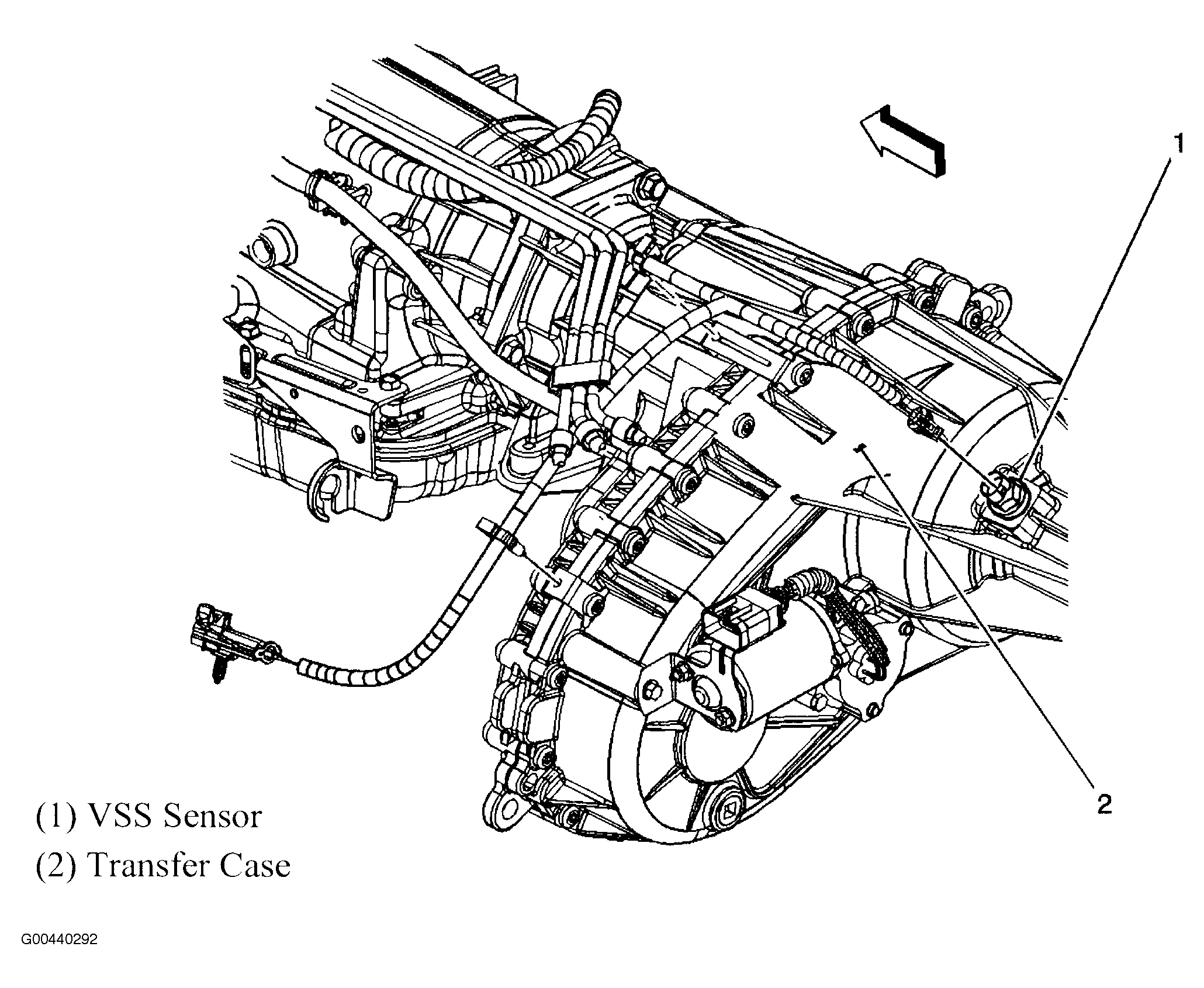 1

2

(1) VSS Sensor
(2) Transfer Case

G00440292