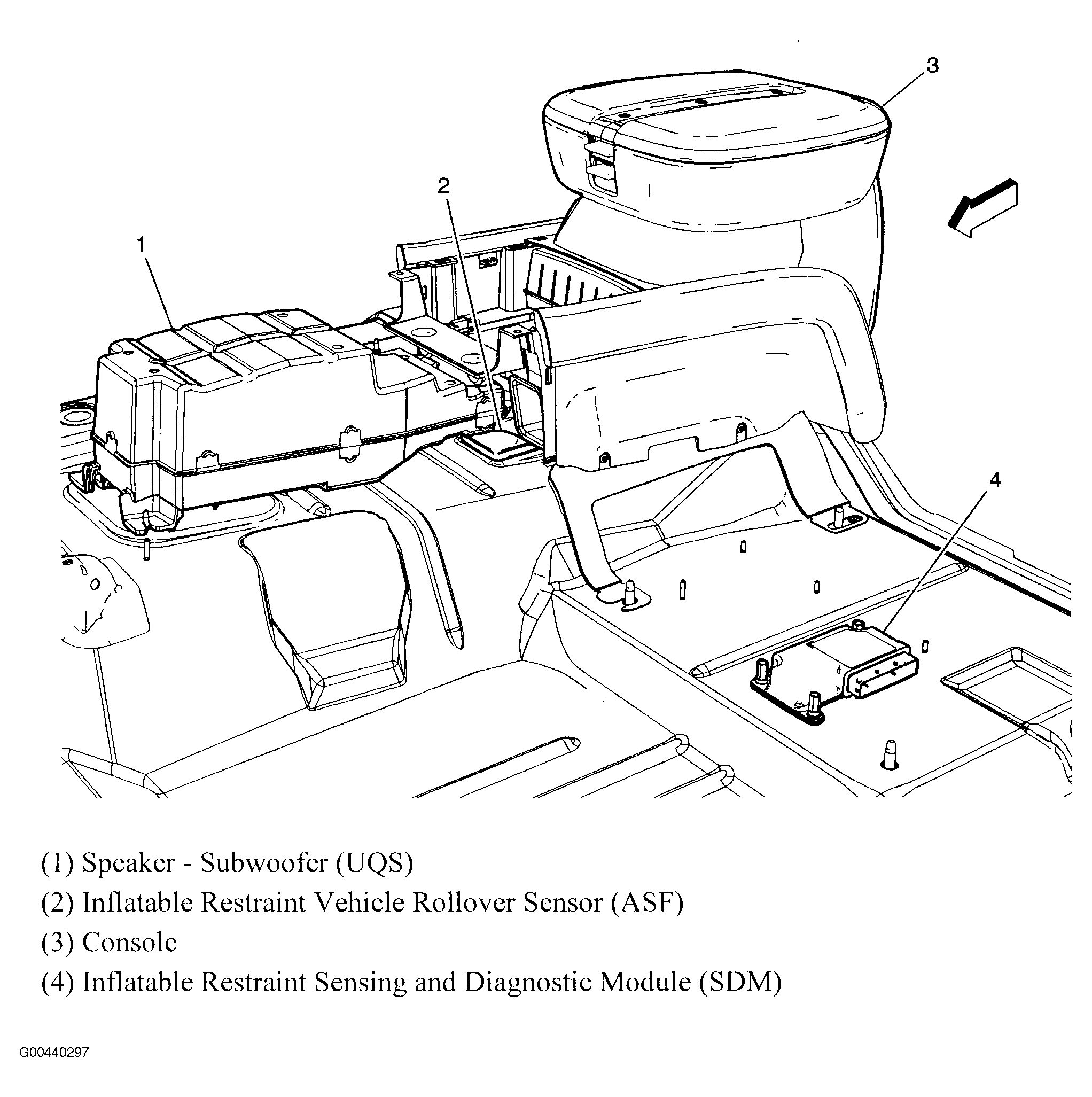 3
2
1
4

(1) Speaker - Subwoofer (UQS)
(2) Inflatable Restraint Vehicle Rollover Sensor (ASF)
(3) Console
(4) Inflatable Restraint Sensing and Diagnostic Module (SDM)

G00440297