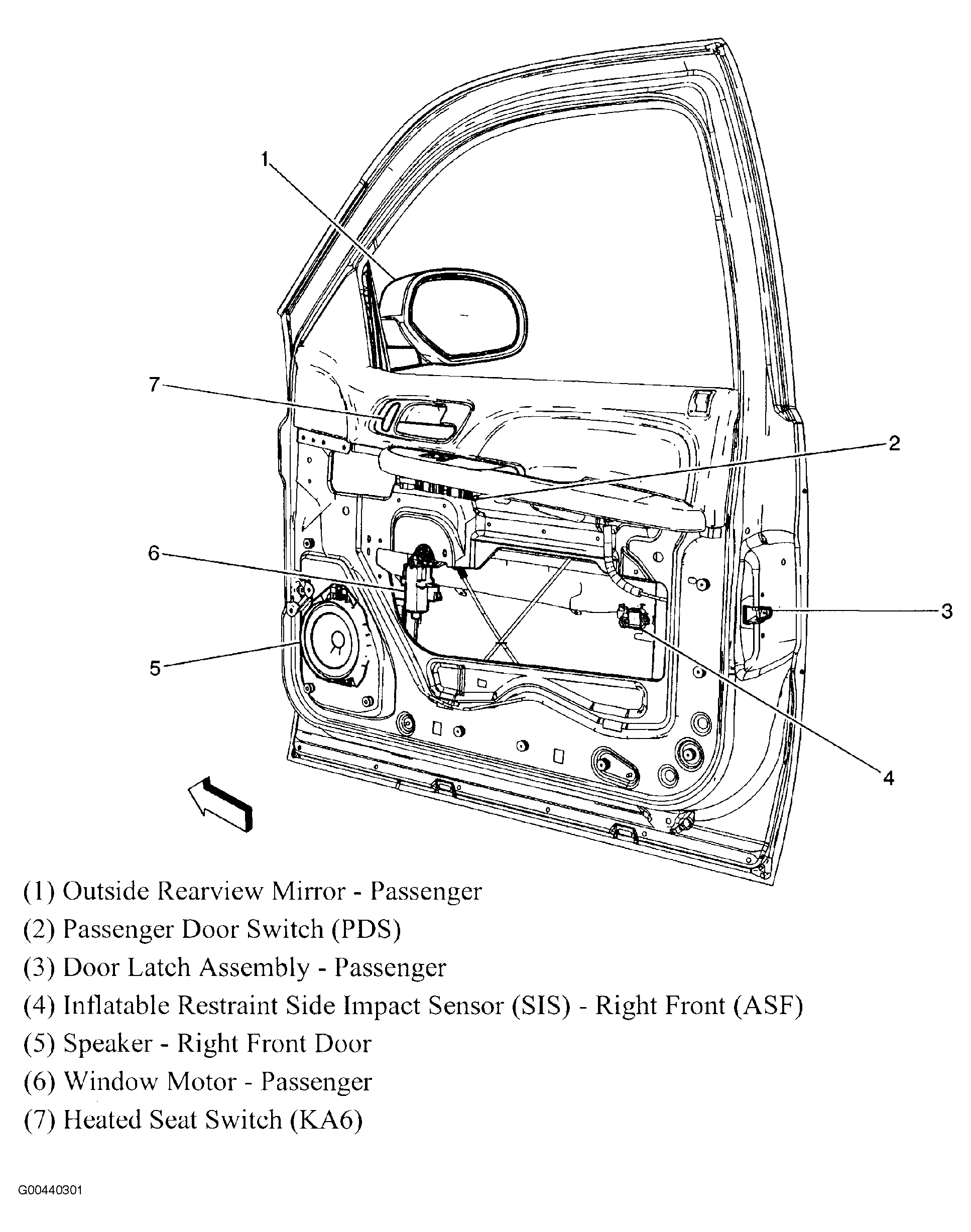 1

7

2

6

3

5

4

(1) Outside Rearview Mirror - Passenger

(2) Passenger Door Switch (PDS)

(3) Door Latch Assembly - Passenger

(4) Inflatable Restraint Side Impact Sensor (SIS) - Right Front (ASF)

(5) Speaker - Right Front Door

(6) Window Motor - Passenger

(7) Heated Seat Switch (KA6)

G00440301