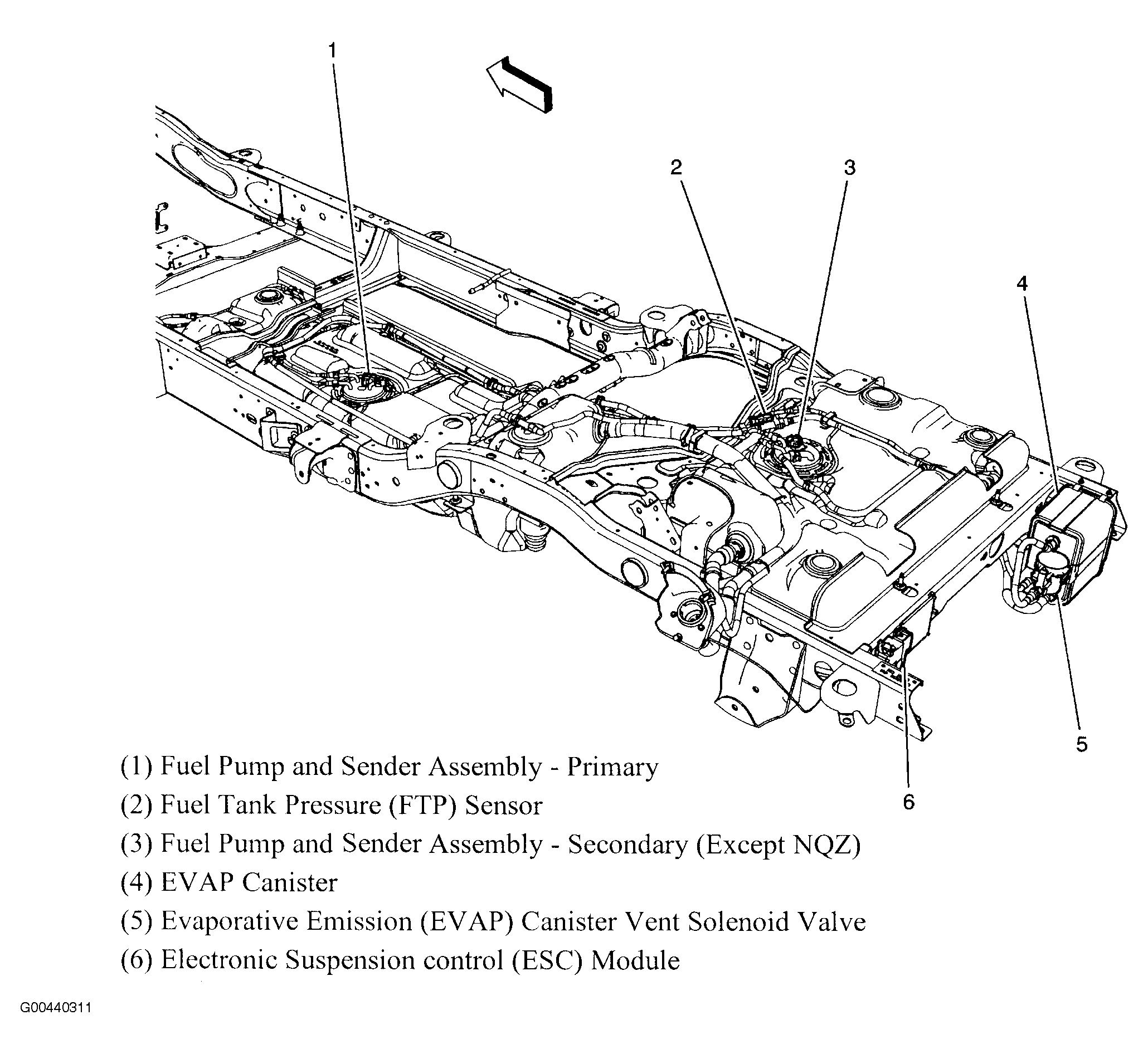 1

2

3

4

5

6

(1) Fuel Pump and Sender Assembly - Primary

(2) Fuel Tank Pressure (FTP) Sensor

(3) Fuel Pump and Sender Assembly - Secondary (Except NQZ)

(4) EVAP Canister

(5) Evaporative Emission (EVAP) Canister Vent Solenoid Valve

(6) Electronic Suspension control (ESC) Module

G00440311