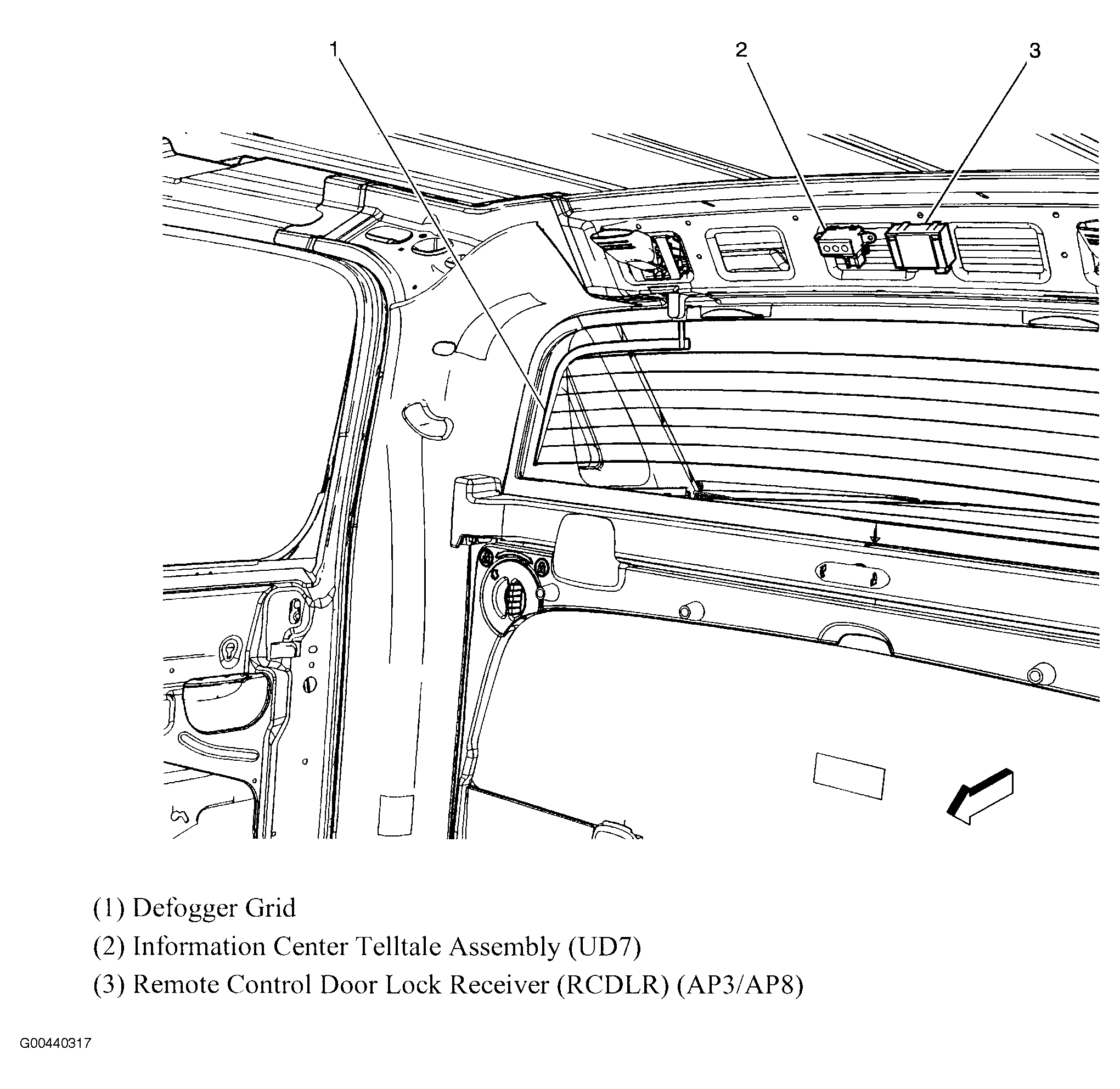 1
2
3

(1) Defogger Grid

(2) Information Center Telltale Assembly (UD7)

(3) Remote Control Door Lock Receiver (RCDLR) (AP3/AP8)

G00440317