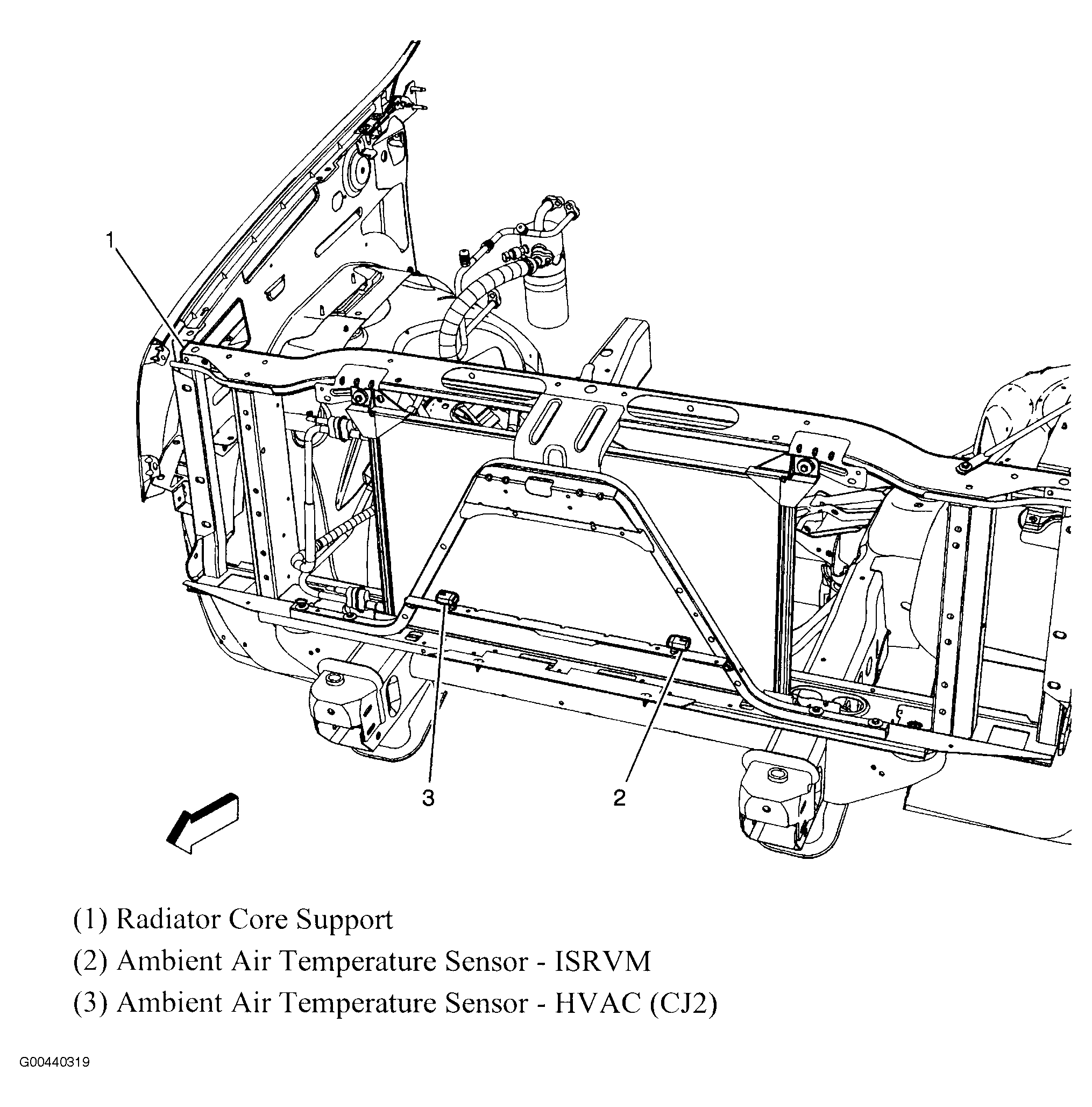 1

3

2

(1) Radiator Core Support

(2) Ambient Air Temperature Sensor - ISRVM

(3) Ambient Air Temperature Sensor - HVAC (CJ2)

G00440319