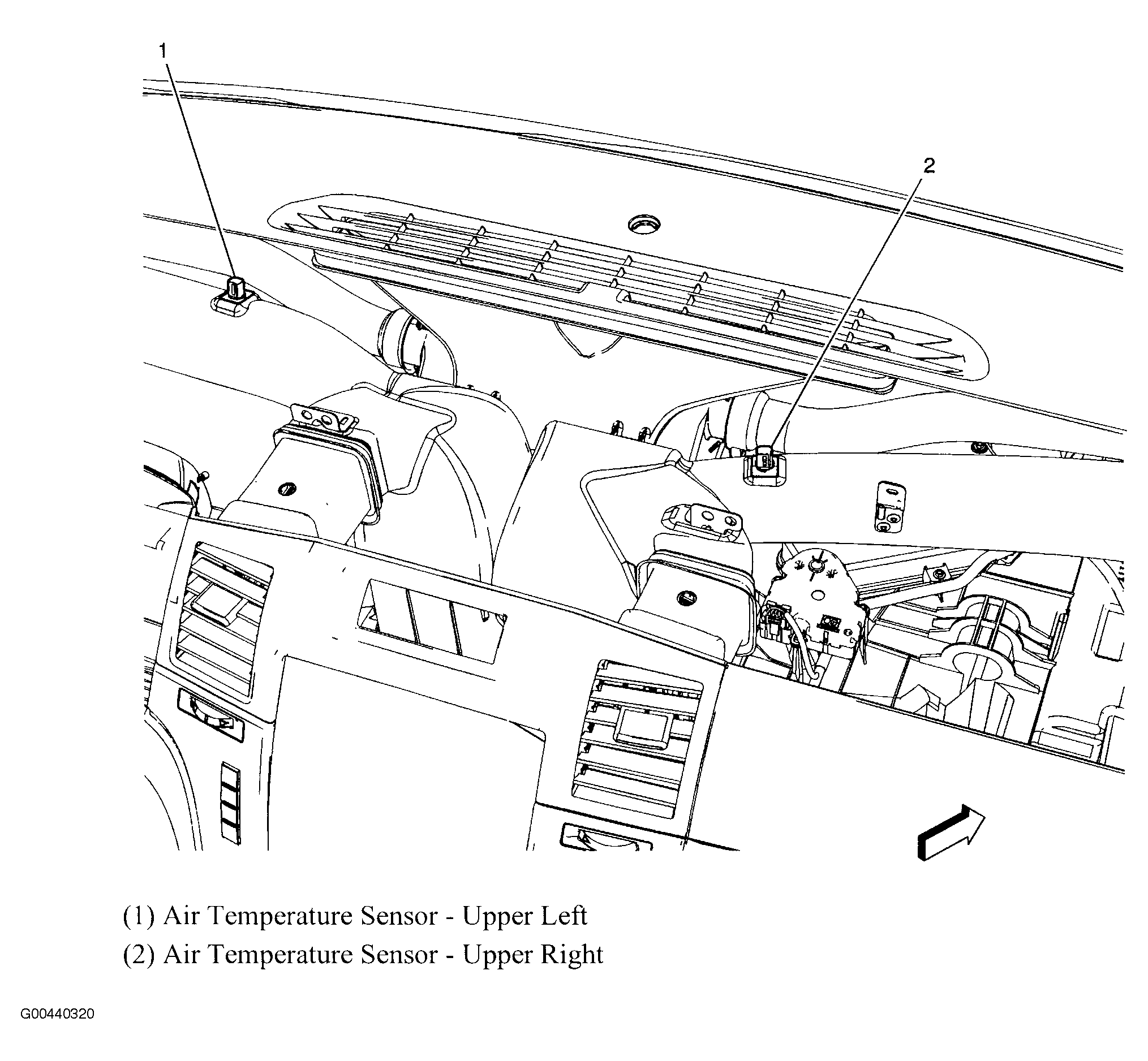 1

2

(1) Air Temperature Sensor - Upper Left

(2) Air Temperature Sensor - Upper Right

G00440320