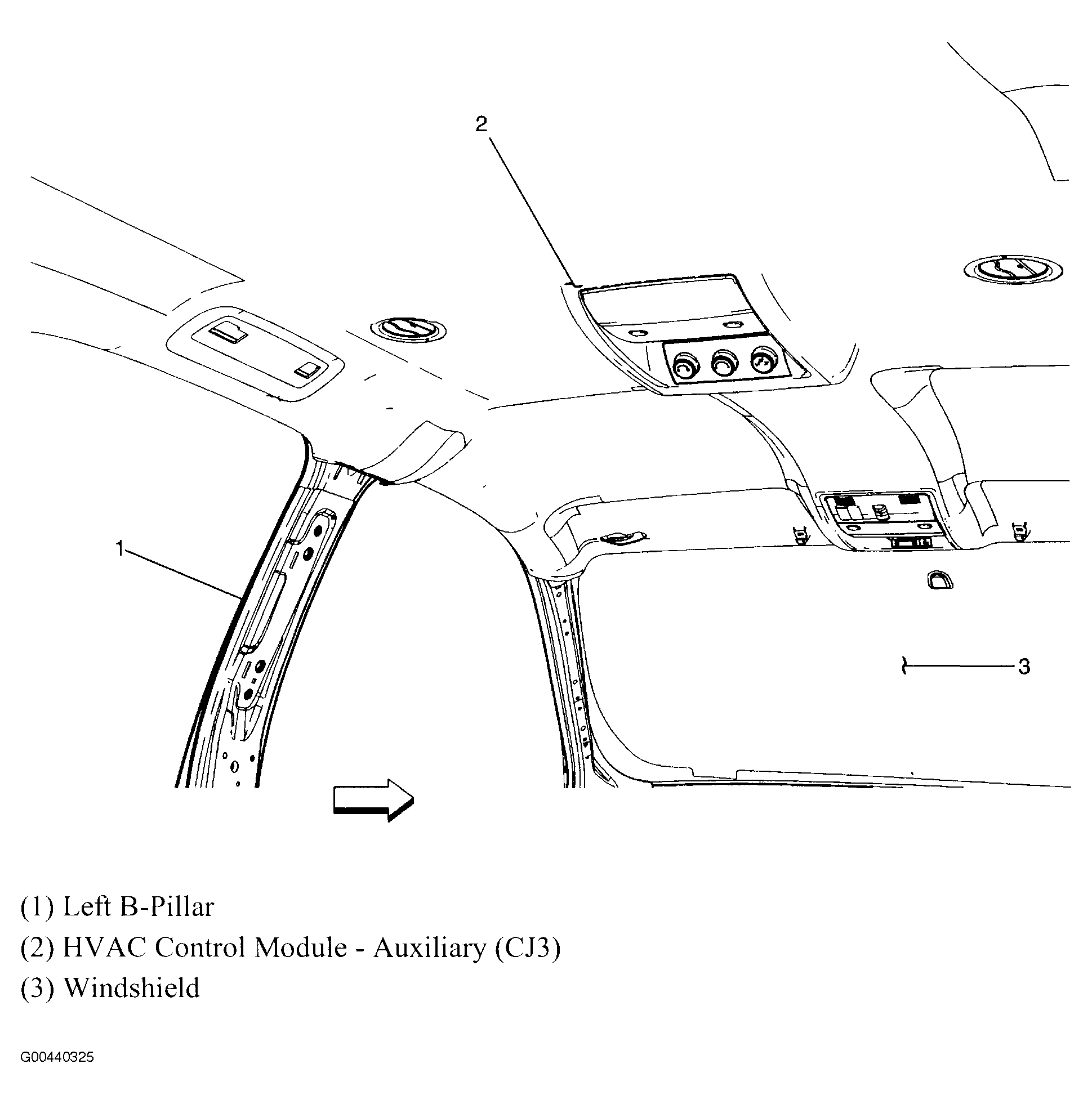 2

1

3

(1) Left B-Pillar

(2) HVAC Control Module - Auxiliary (CJ3)

(3) Windshield

G00440325