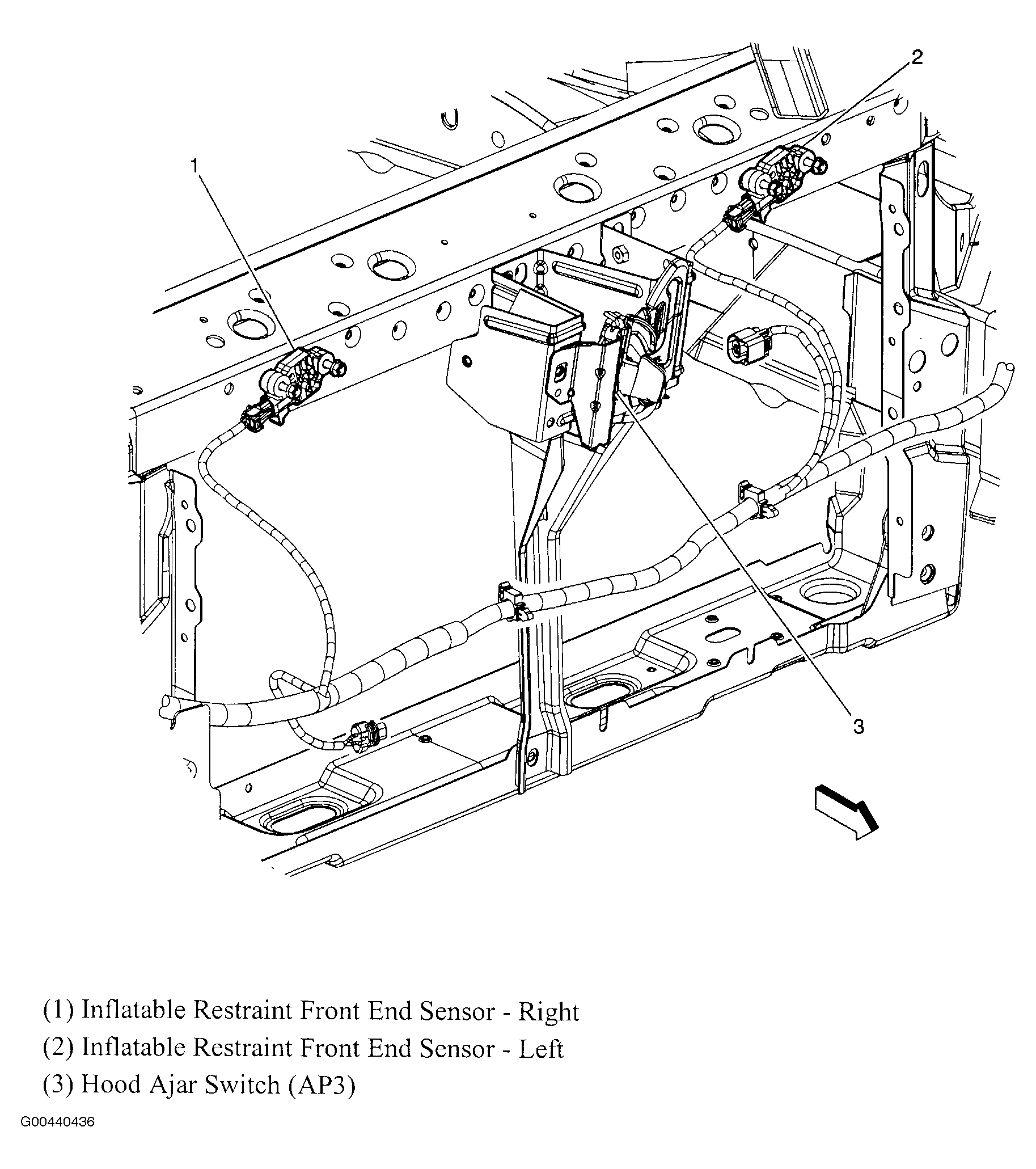 2

1

3

(1) Inflatable Restraint Front End Sensor - Right
(2) Inflatable Restraint Front End Sensor - Left
(3) Hood Ajar Switch (AP3)

G00440436