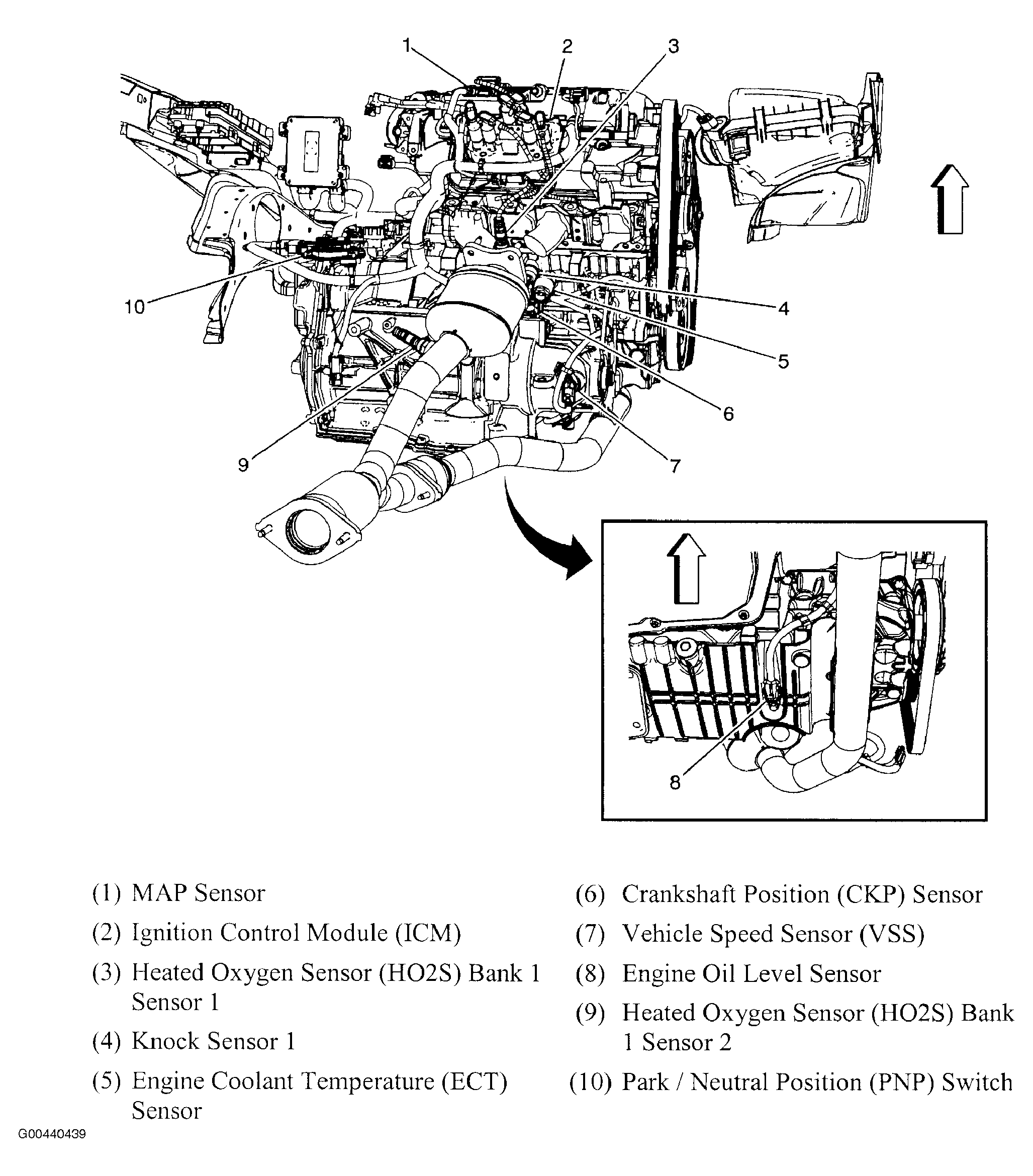 1
2
3
10
4
5
6
9
7
8

(1) MAP Sensor

(2) Ignition Control Module (ICM)

(3) Heated Oxygen Sensor (HO2S) Bank 1 Sensor 1

(4) Knock Sensor 1

(5) Engine Coolant Temperature (ECT) Sensor

(6) Crankshaft Position (CKP) Sensor

(7) Vehicle Speed Sensor (VSS)

(8) Engine Oil Level Sensor

(9) Heated Oxygen Sensor (HO2S) Bank 1 Sensor 2

(10) Park / Neutral Position (PNP) Switch

G00440439