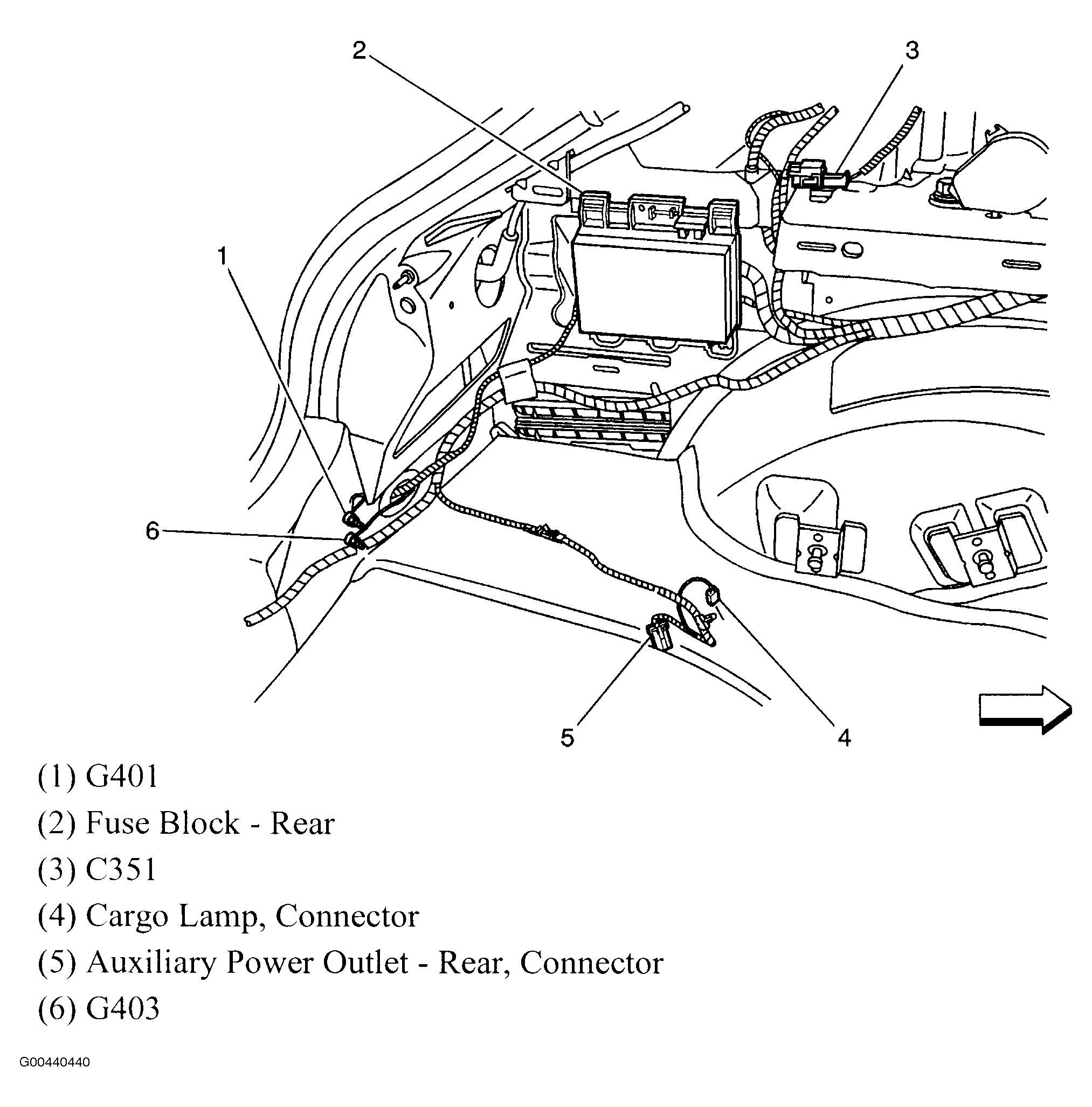 2
3
1
6
5
4

(1) G401
(2) Fuse Block - Rear
(3) C351
(4) Cargo Lamp, Connector
(5) Auxiliary Power Outlet - Rear, Connector
(6) G403

G00440440