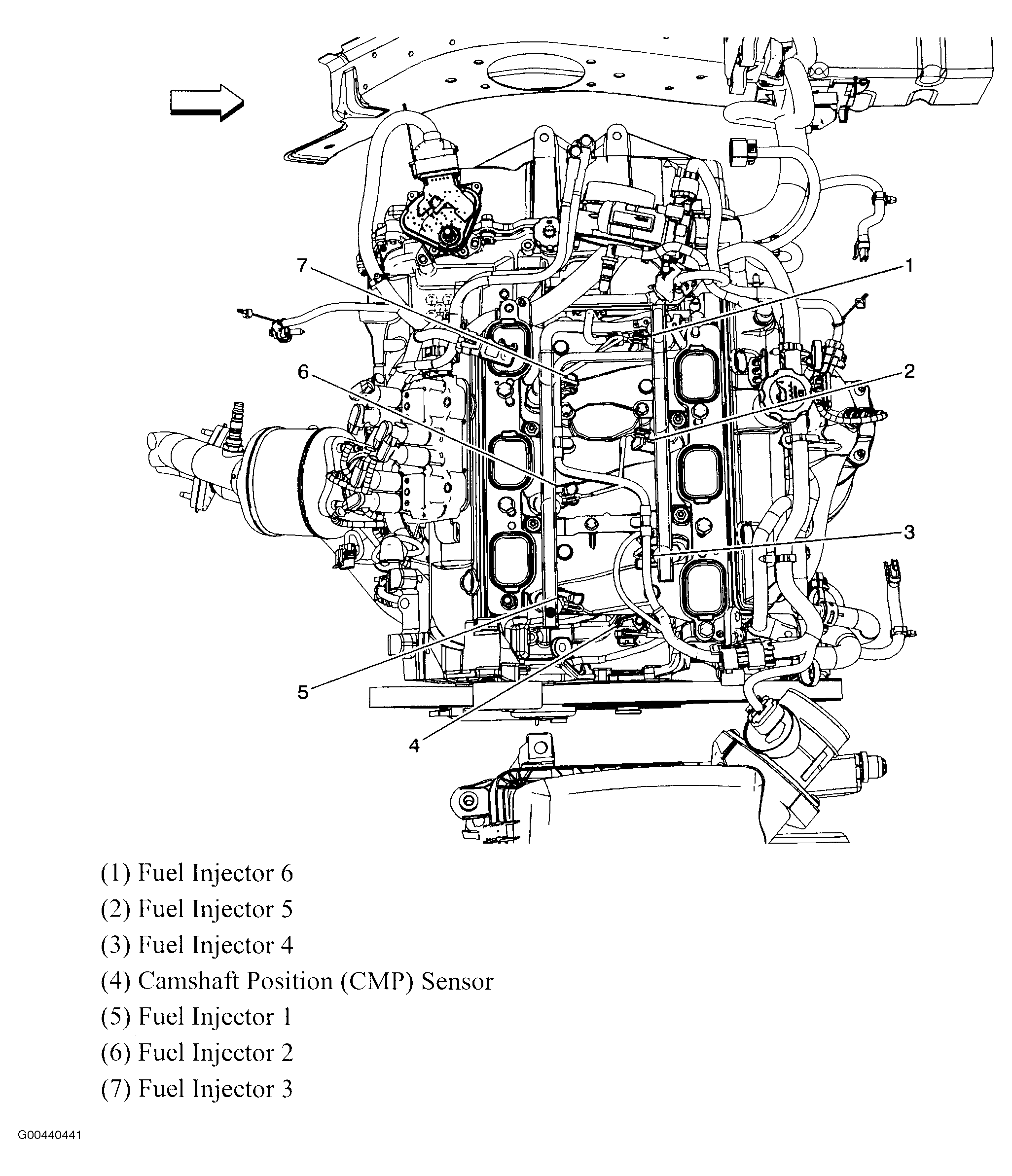 7
1
6
2
3
5
4

(1) Fuel Injector 6
(2) Fuel Injector 5
(3) Fuel Injector 4
(4) Camshaft Position (CMP) Sensor
(5) Fuel Injector 1
(6) Fuel Injector 2
(7) Fuel Injector 3

G00440441